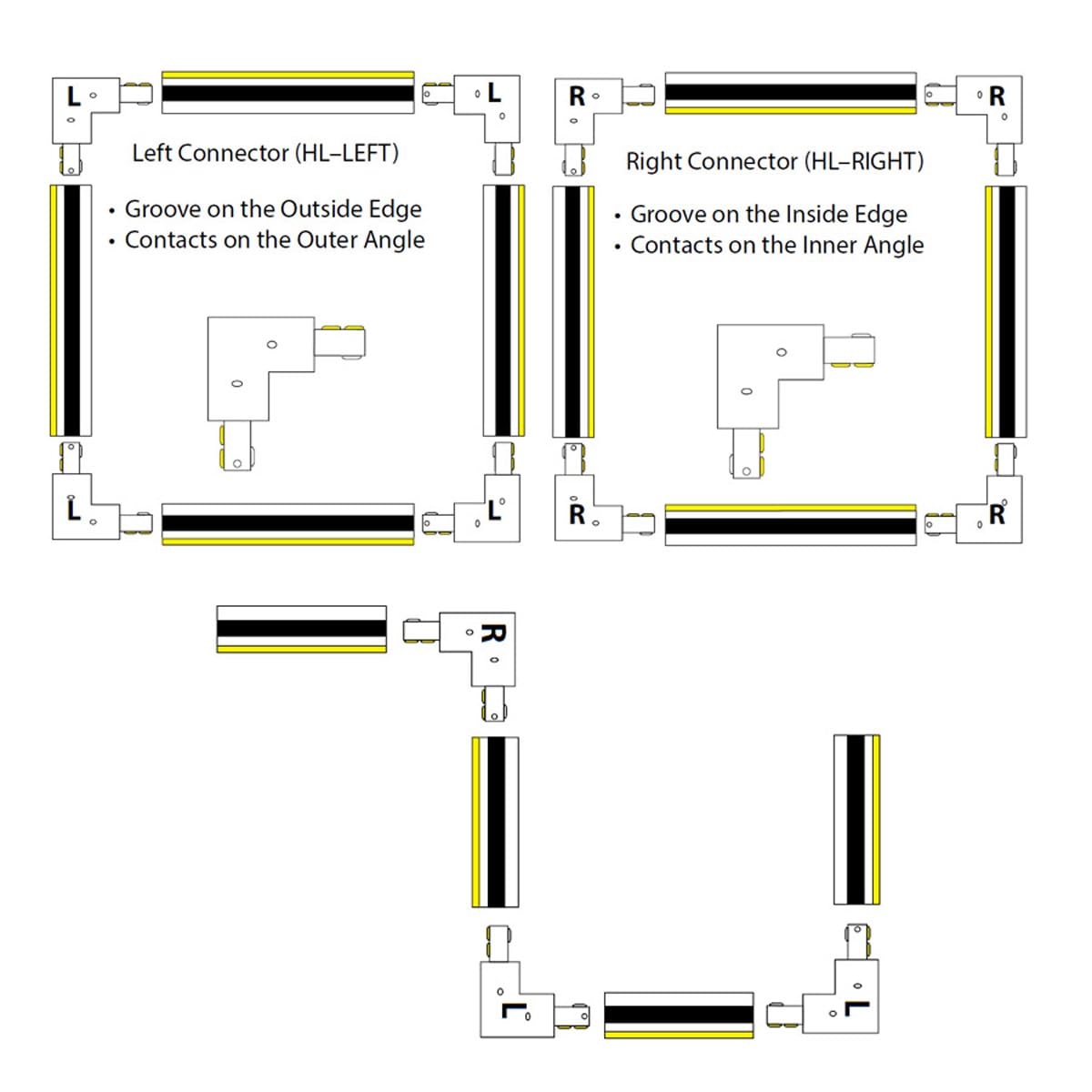 L
L
Left Connector (HL–LEFT)
• Groove on the Outside Edge
• Contacts on the Outer Angle
L
L

R
R
Right Connector (HL–RIGHT)
• Groove on the Inside Edge
• Contacts on the Inner Angle
R
R

R
L
L