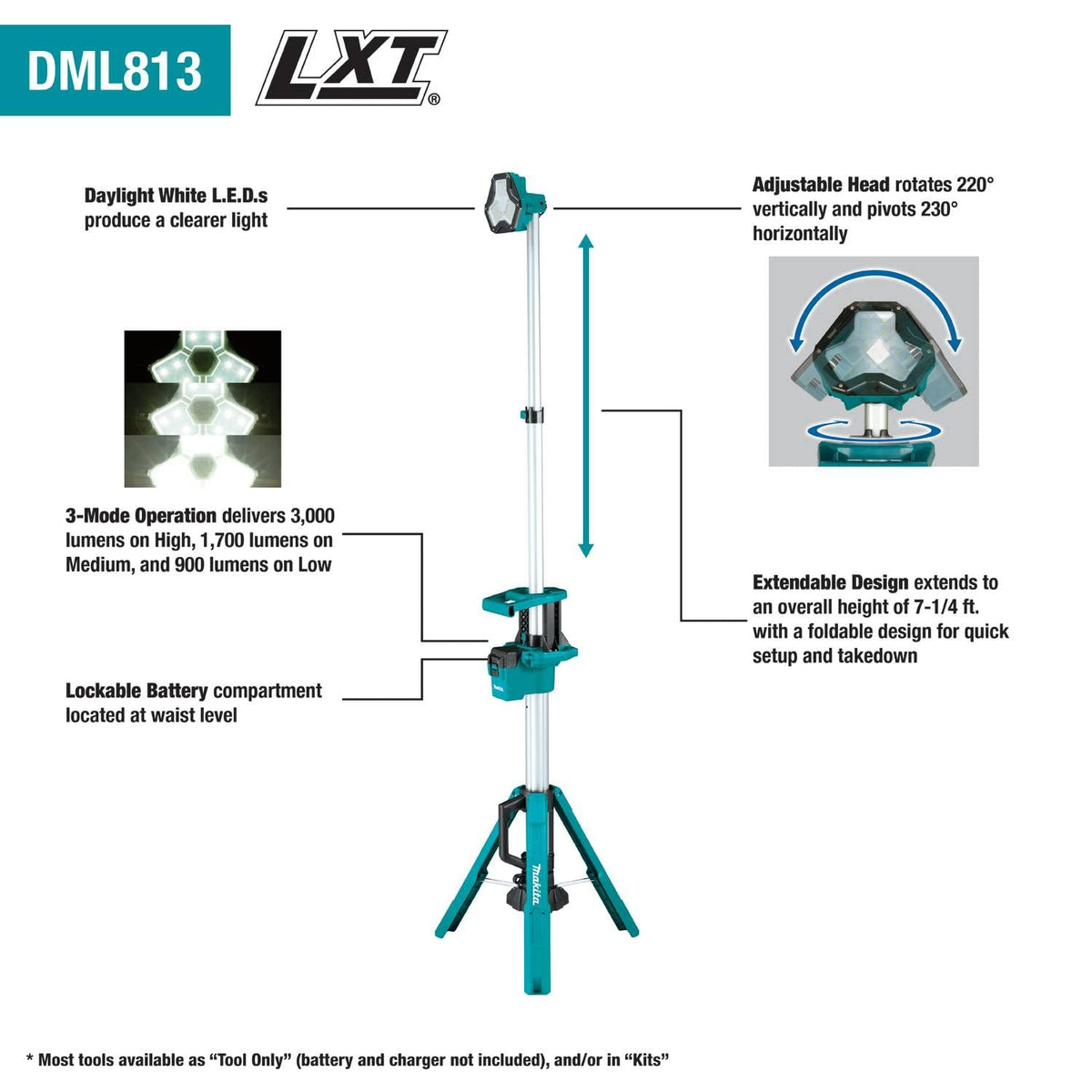 DML813

LXT®

Daylight White L.E.D.s produce a clearer light

Adjustable Head rotates 220° vertically and pivots 230° horizontally

3-Mode Operation delivers 3,000 lumens on High, 1,700 lumens on Medium, and 900 lumens on Low

Extendable Design extends to an overall height of 7-1/4 ft. with a foldable design for quick setup and takedown

Lockable Battery compartment located at waist level

makita

makita

* Most tools available as "Tool Only" (battery and charger not included), and/or in "Kits"