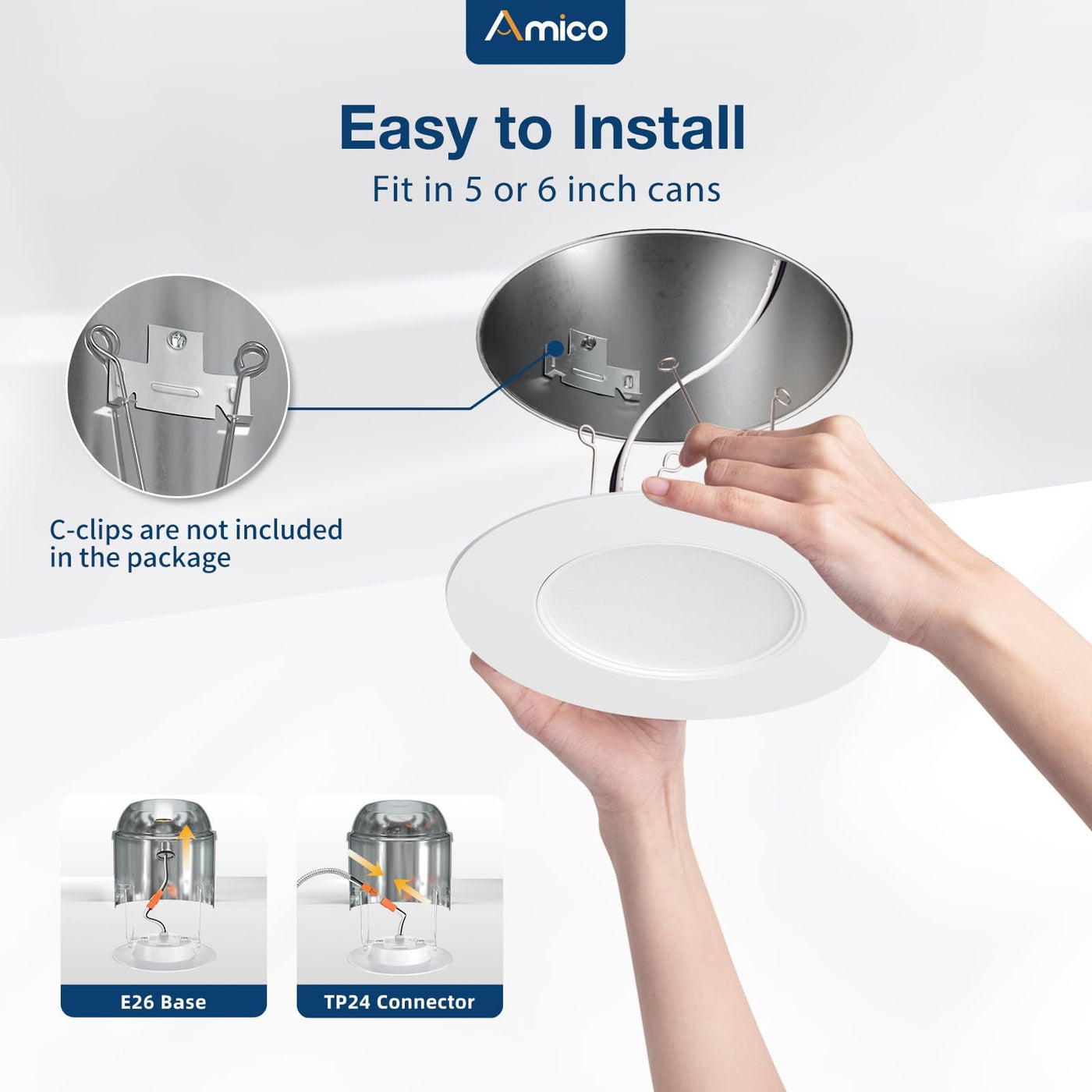 Amico

Easy to Install

Fit in 5 or 6 inch cans

C-clips are not included in the package

E26 Base

TP24 Connector