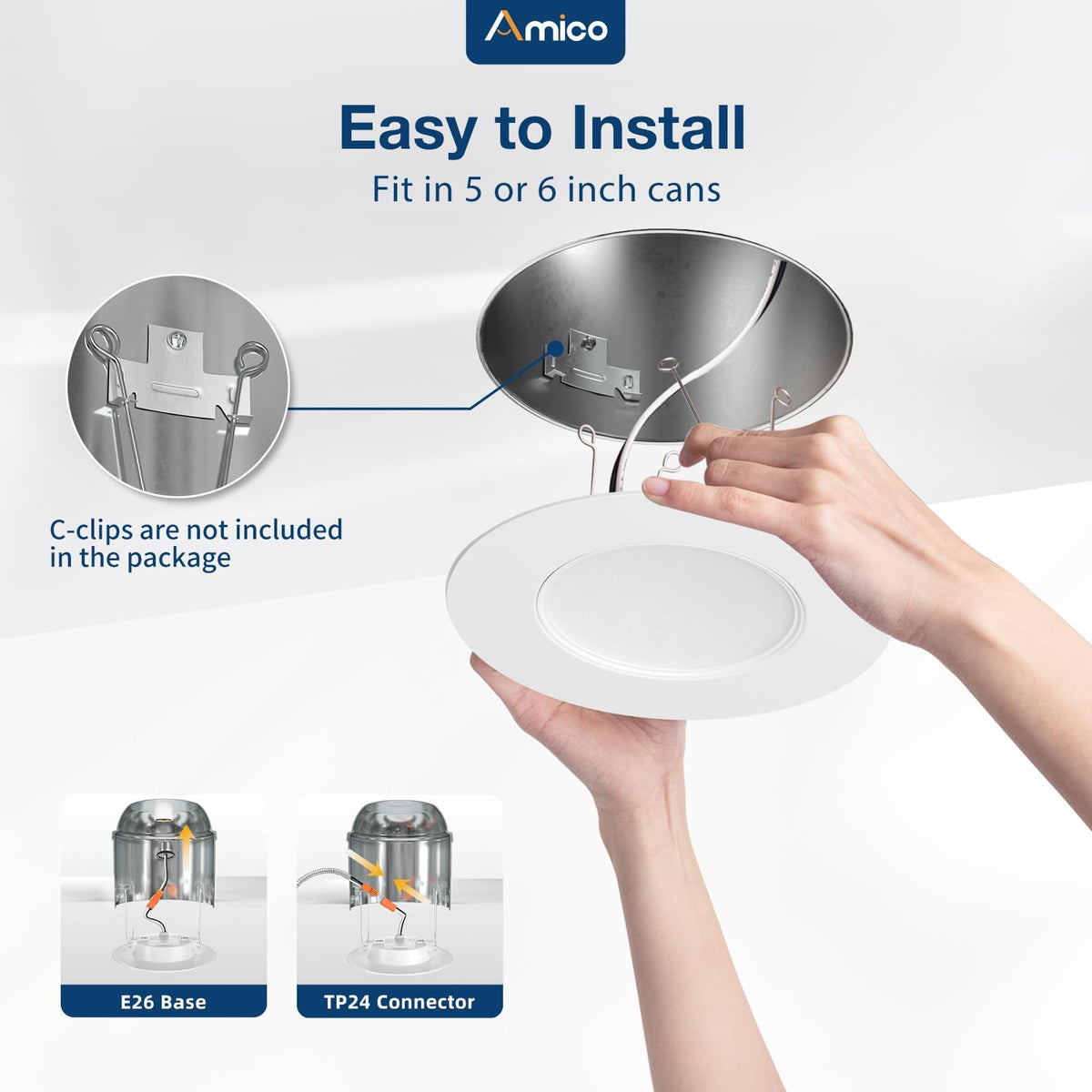 Amico

Easy to Install
Fit in 5 or 6 inch cans

C-clips are not included in the package

E26 Base

TP24 Connector