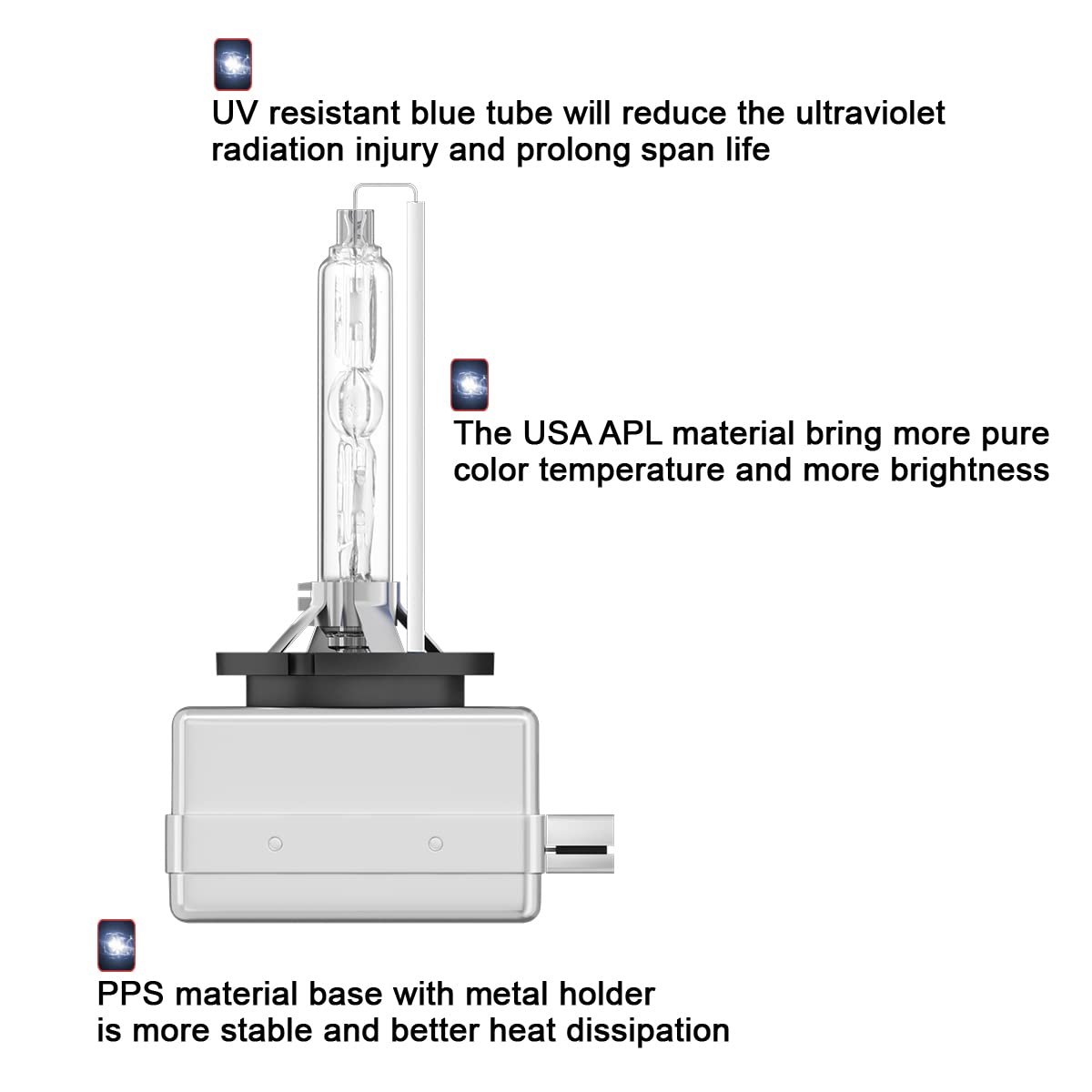 UV resistant blue tube will reduce the ultraviolet radiation injury and prolong span life

The USA APL material bring more pure color temperature and more brightness

PPS material base with metal holder is more stable and better heat dissipation