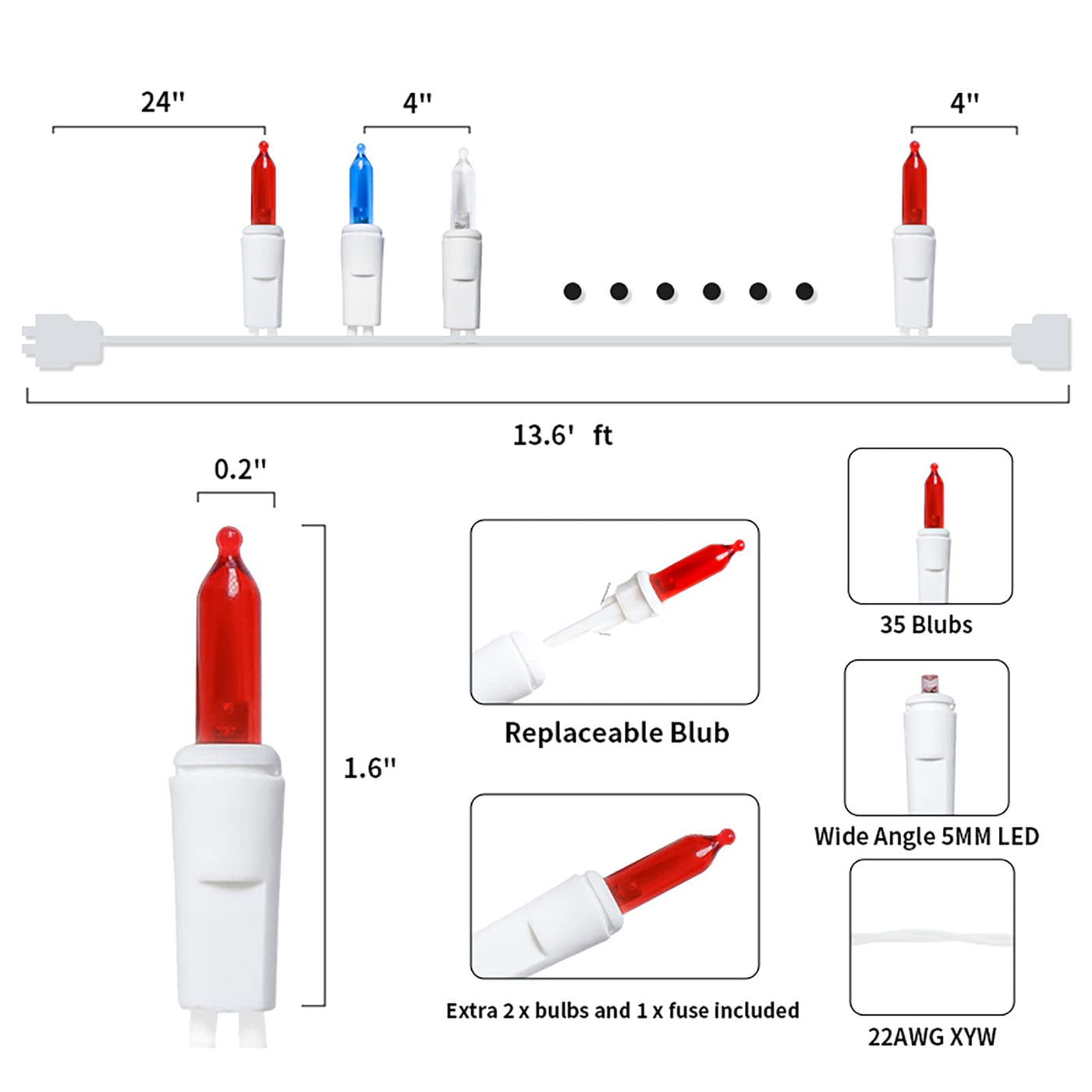 24''

4''

4''

13.6' ft

0.2''

1.6''

Replaceable Blub

Extra 2 x bulbs and 1 x fuse included

35 Blubs

Wide Angle 5MM LED

22AWG XYW