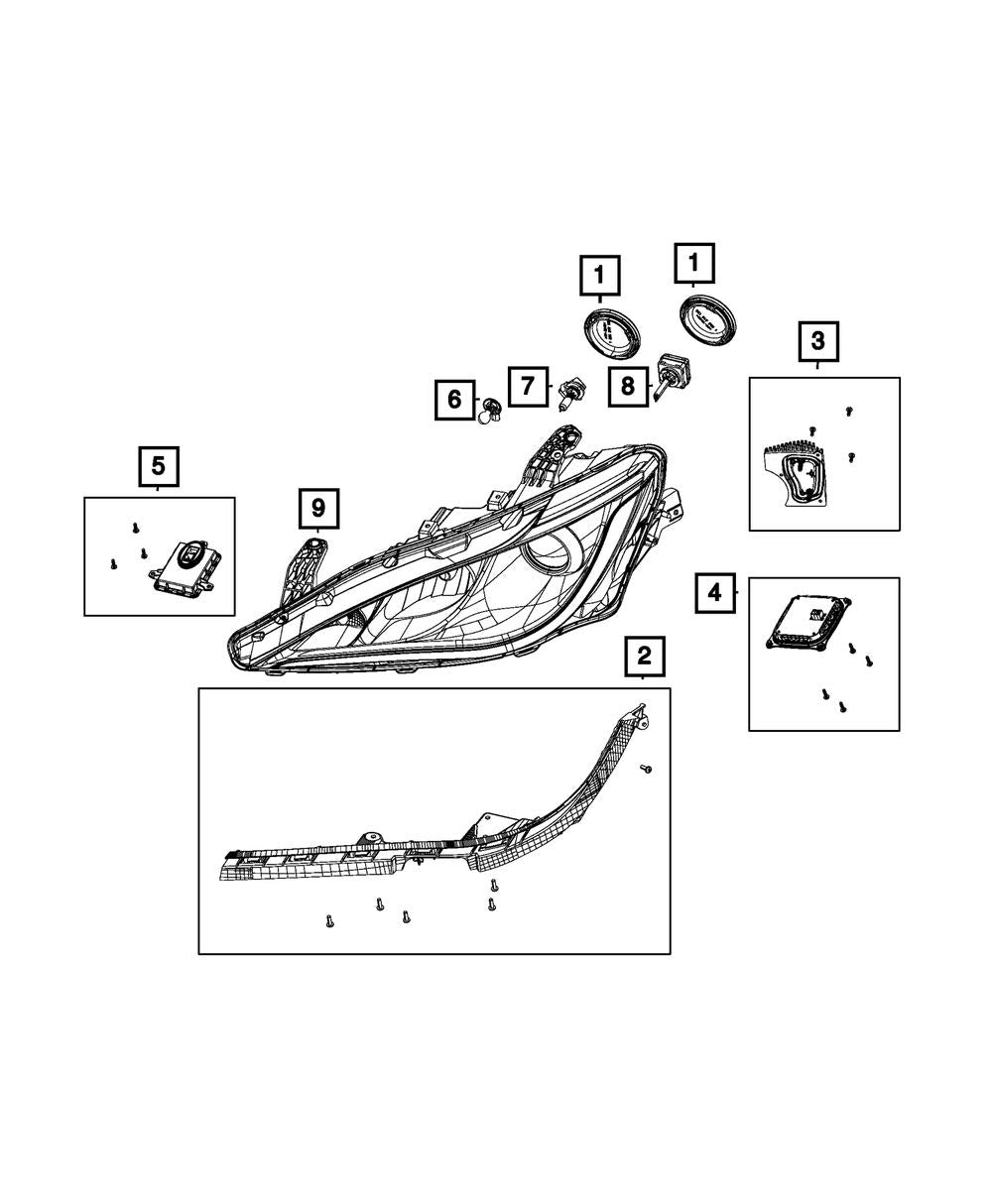 1
1
3
6
7
8
5
9
4
2