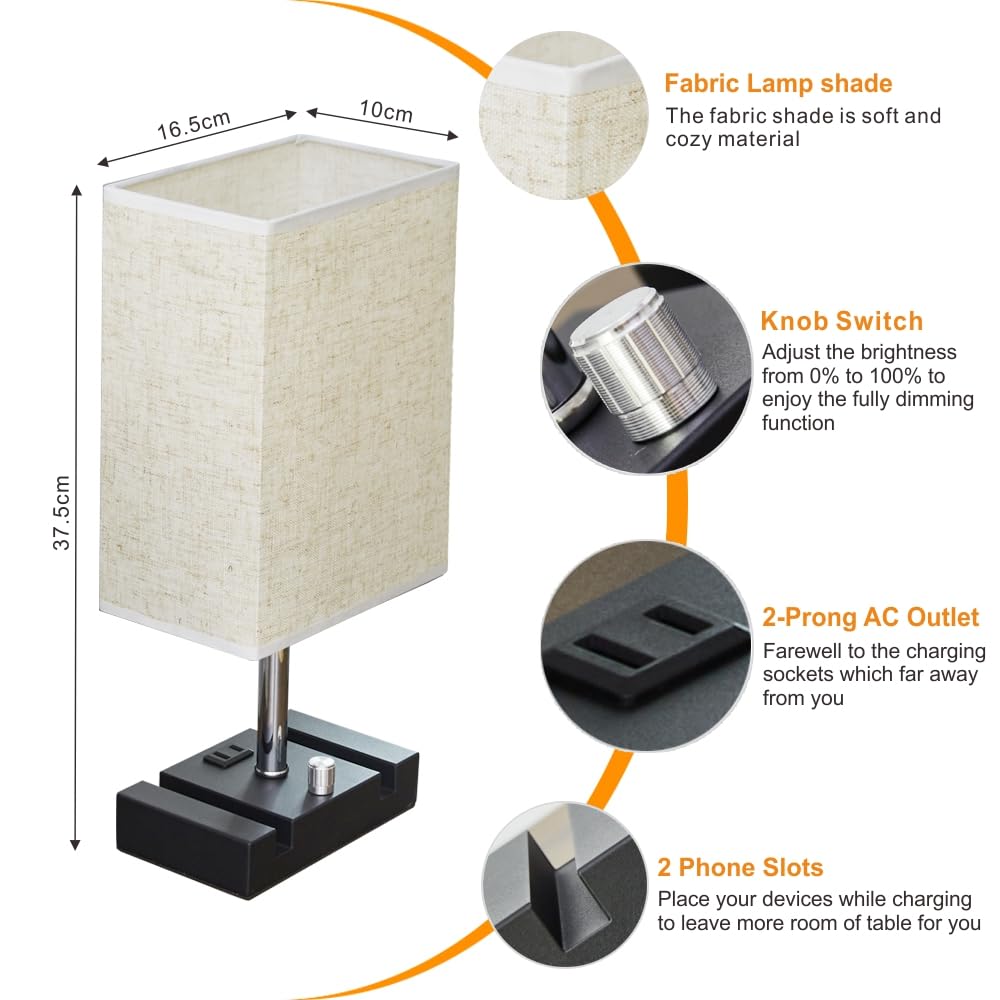 16.5cm
10cm
37.5cm

Fabric Lamp shade
The fabric shade is soft and cozy material

Knob Switch
Adjust the brightness from 0% to 100% to enjoy the fully dimming function

2-Prong AC Outlet
Farewell to the charging sockets which far away from you

2 Phone Slots
Place your devices while charging to leave more room of table for you