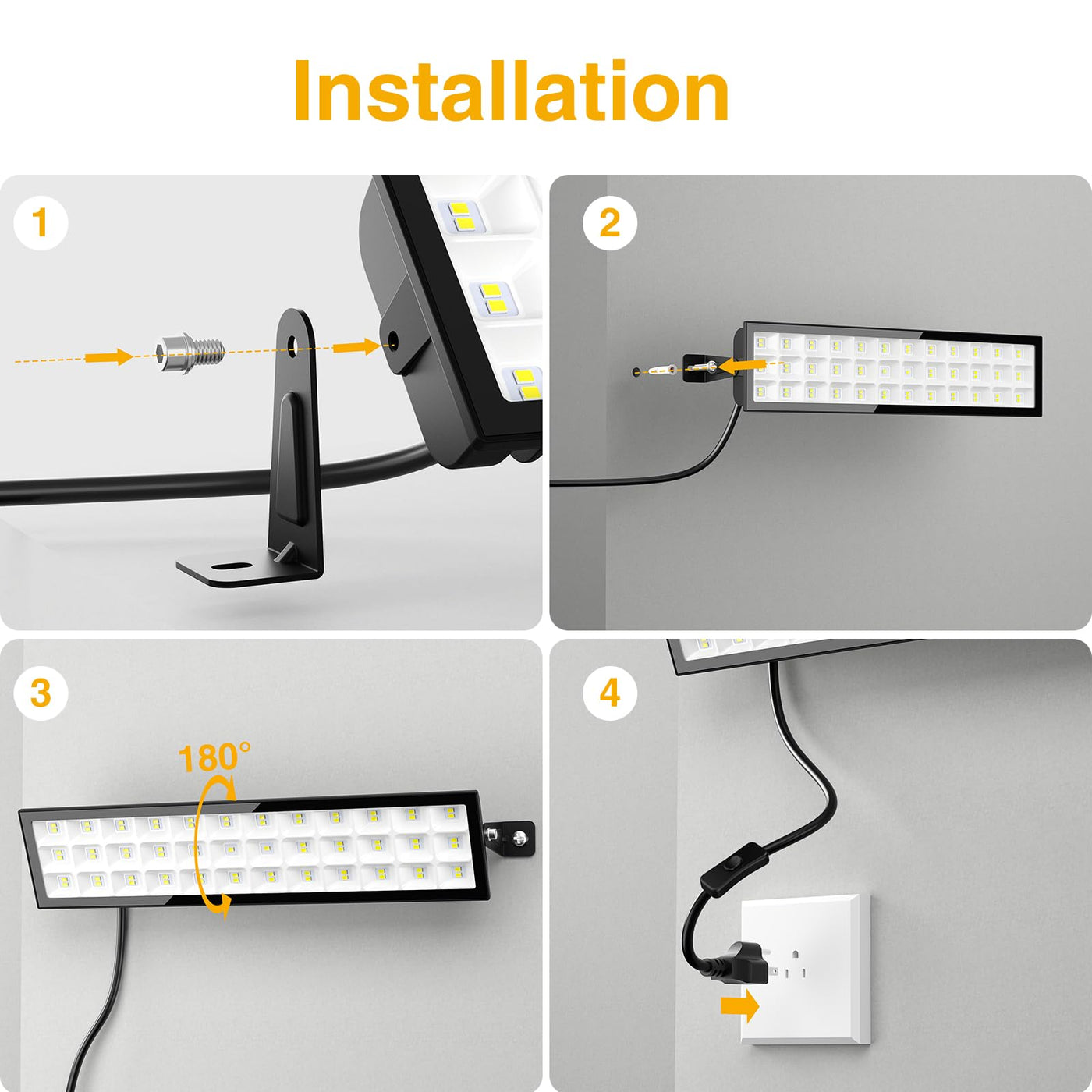 Installation

1

2

3

180°

4