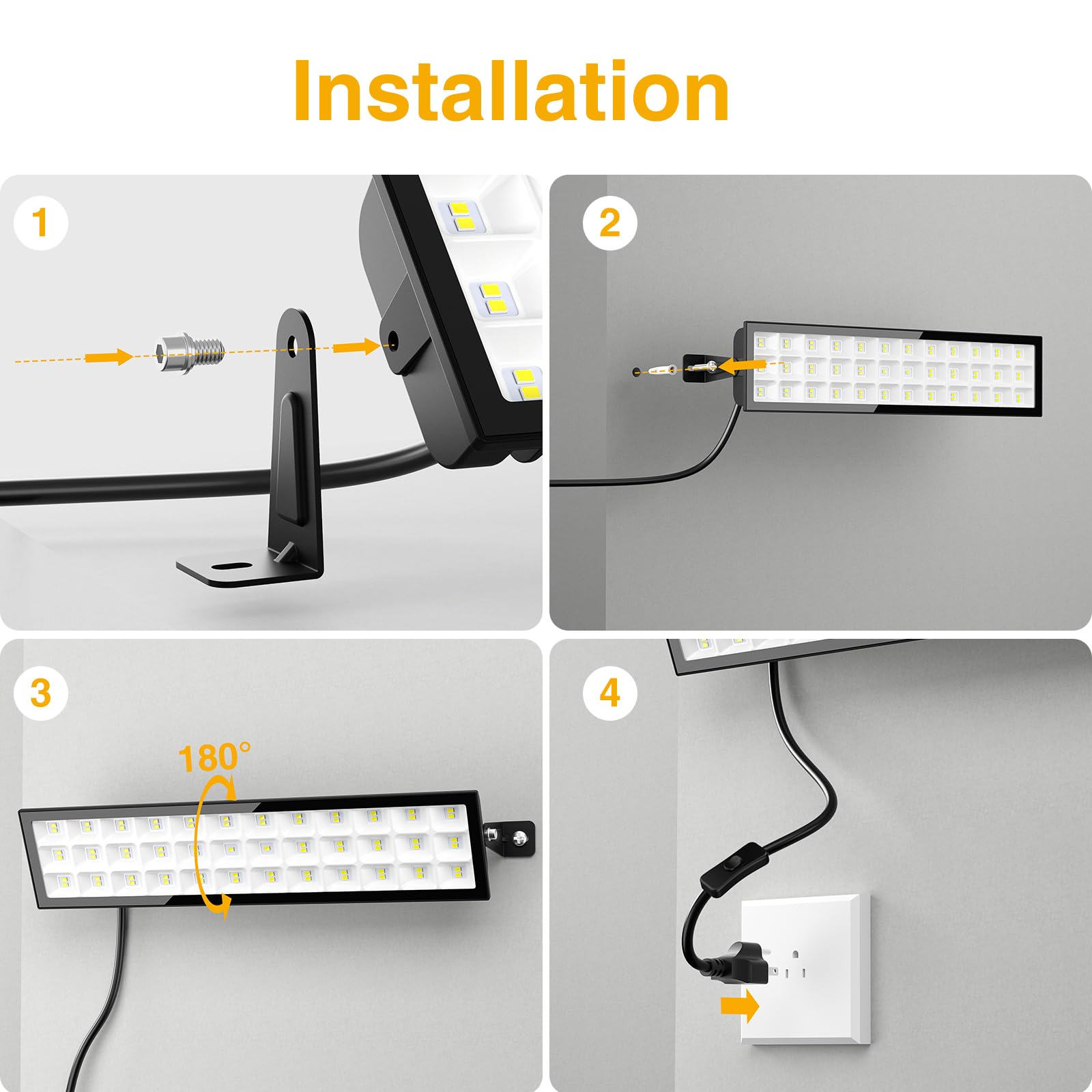 Installation

1

2

3

180°

4