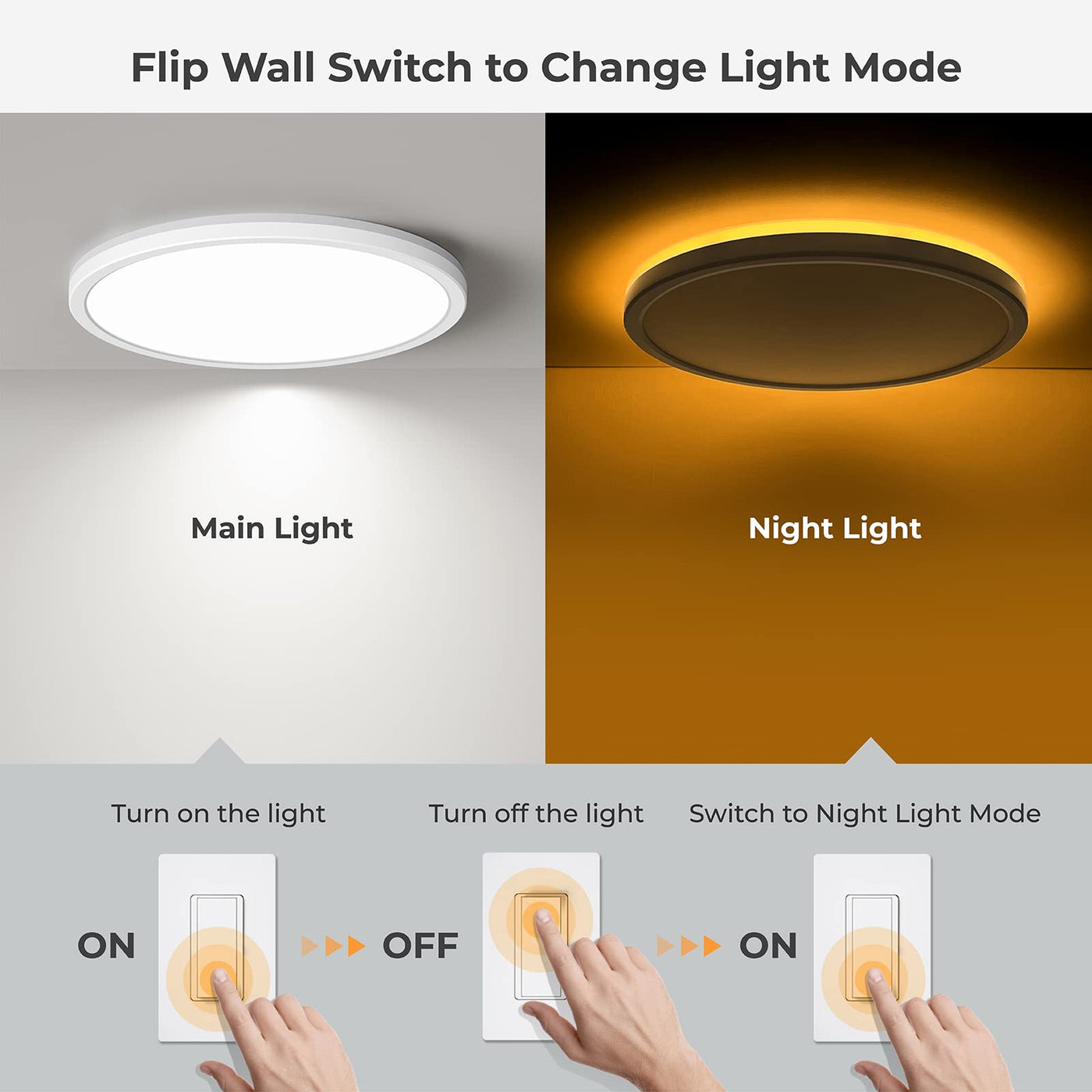 Flip Wall Switch to Change Light Mode

Main Light

Night Light

Turn on the light

Turn off the light

Switch to Night Light Mode

ON

OFF

ON