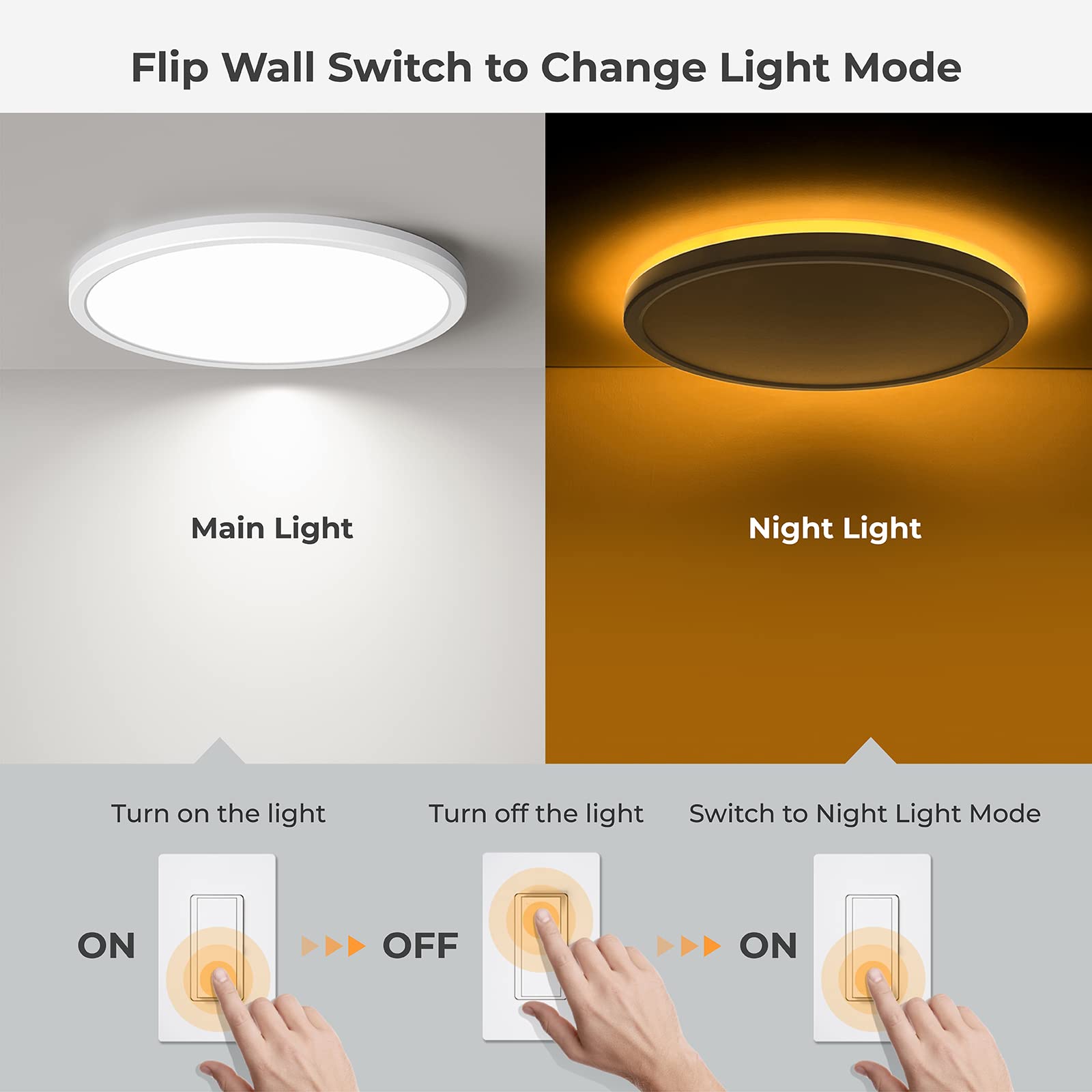 Flip Wall Switch to Change Light Mode

Main Light

Night Light

Turn on the light

Turn off the light

Switch to Night Light Mode

ON

OFF

ON