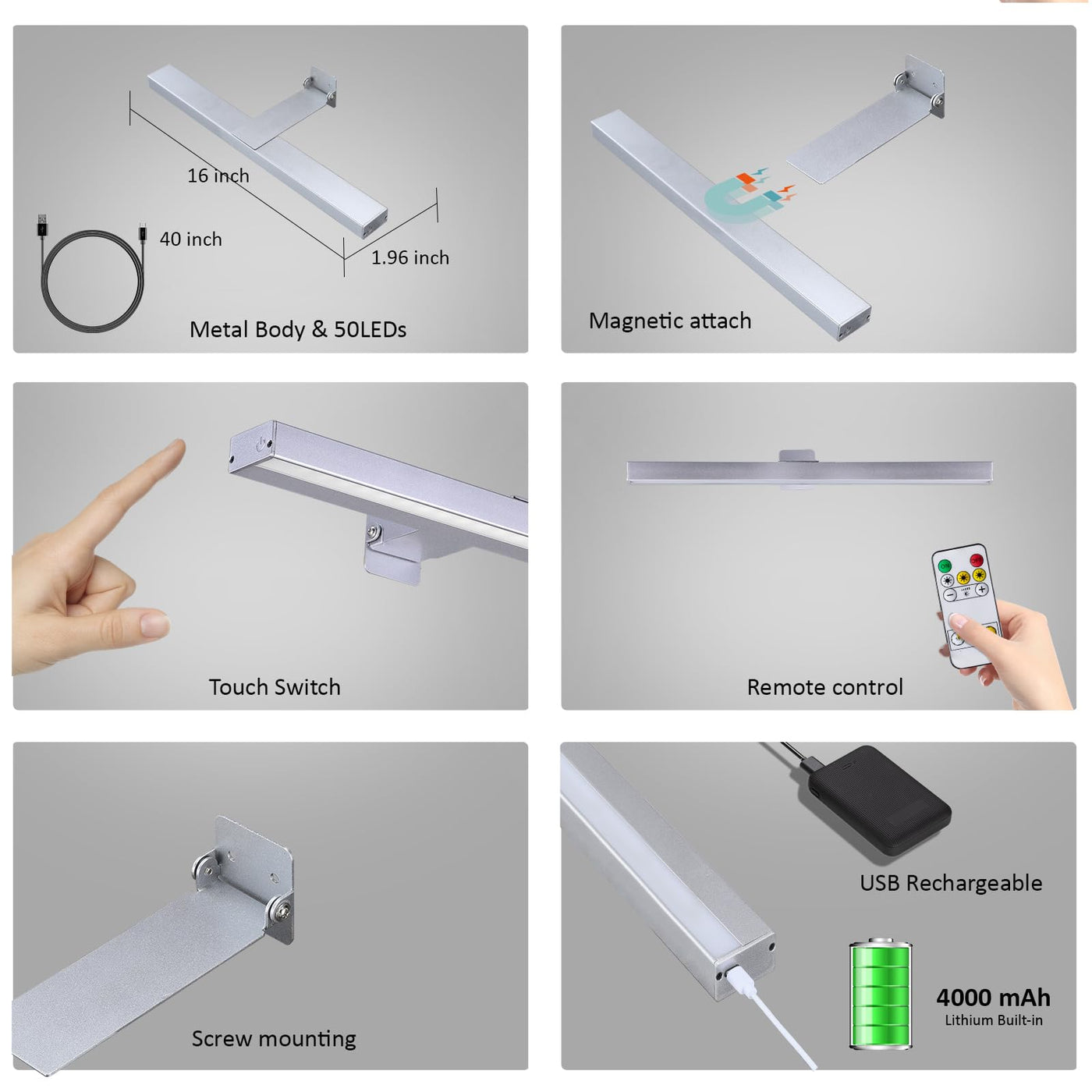 16 inch

40 inch

1.96 inch

Metal Body & 50LEDs

Magnetic attach

Touch Switch

ON

OFF

Remote control

Screw mounting

USB Rechargeable

4000 mAh

Lithium Built-in