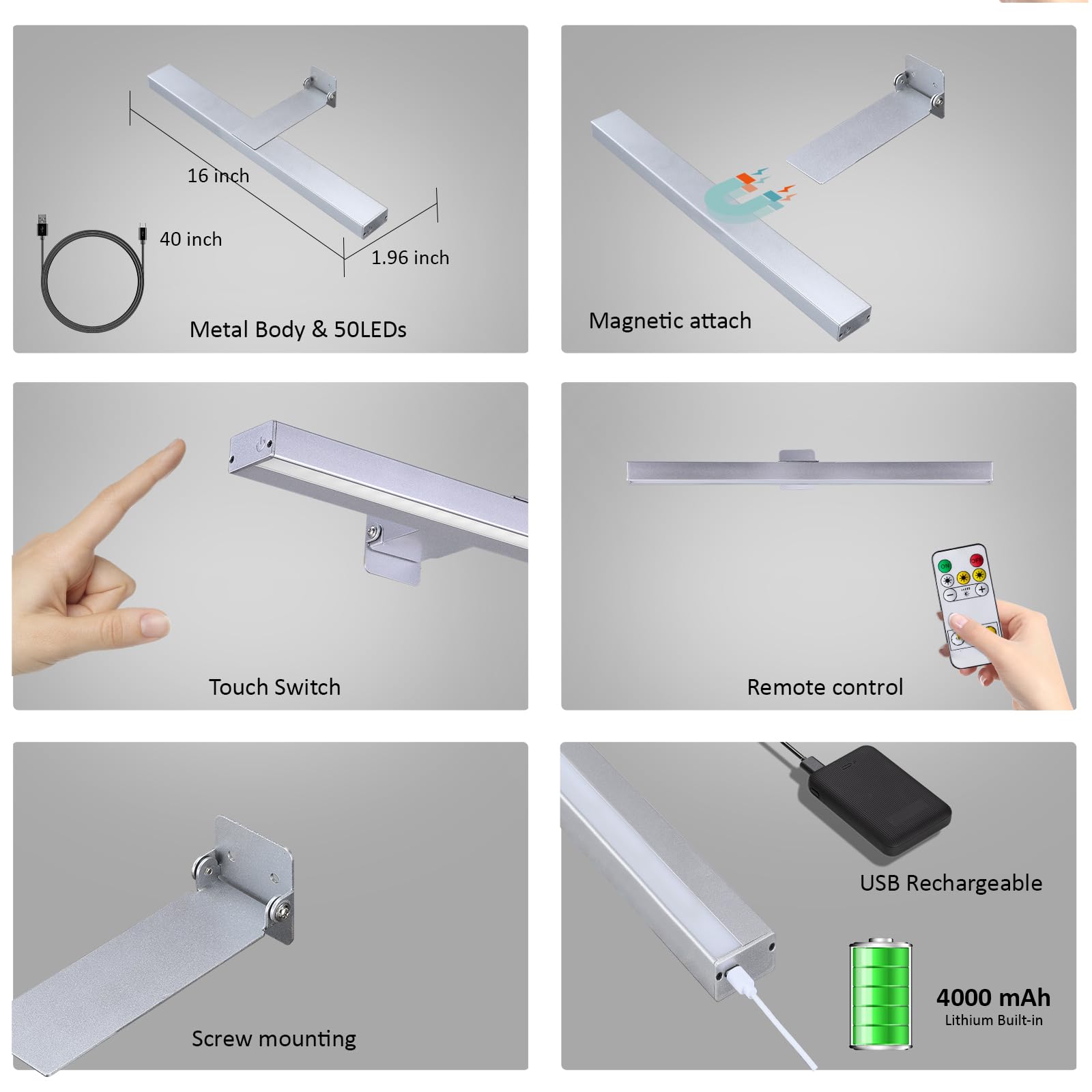 16 inch
40 inch
1.96 inch
Metal Body & 50LEDs

Magnetic attach

Touch Switch

ON
OFF
Remote control

Screw mounting

USB Rechargeable

4000 mAh
Lithium Built-in