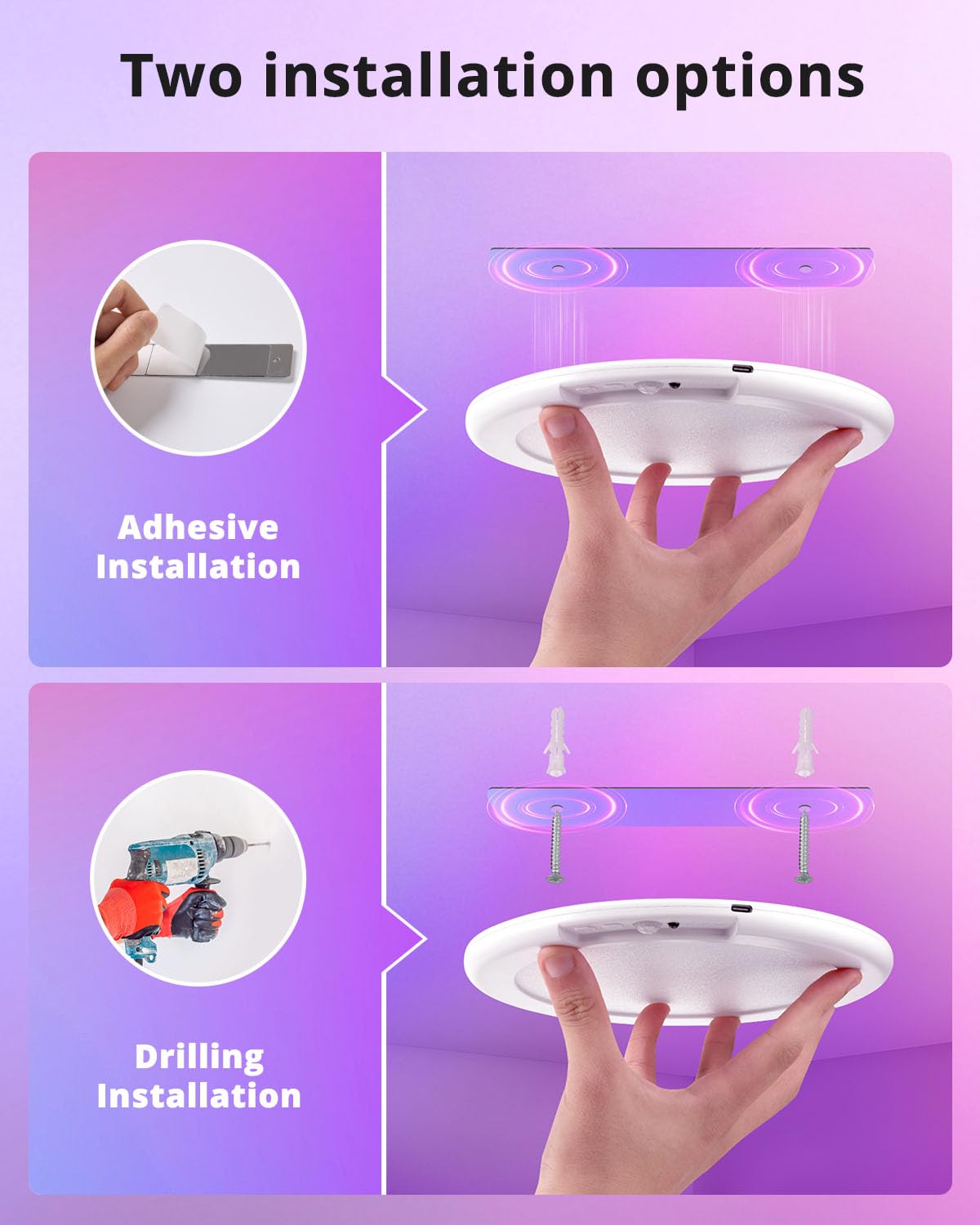 Two installation options

Adhesive Installation

Drilling Installation