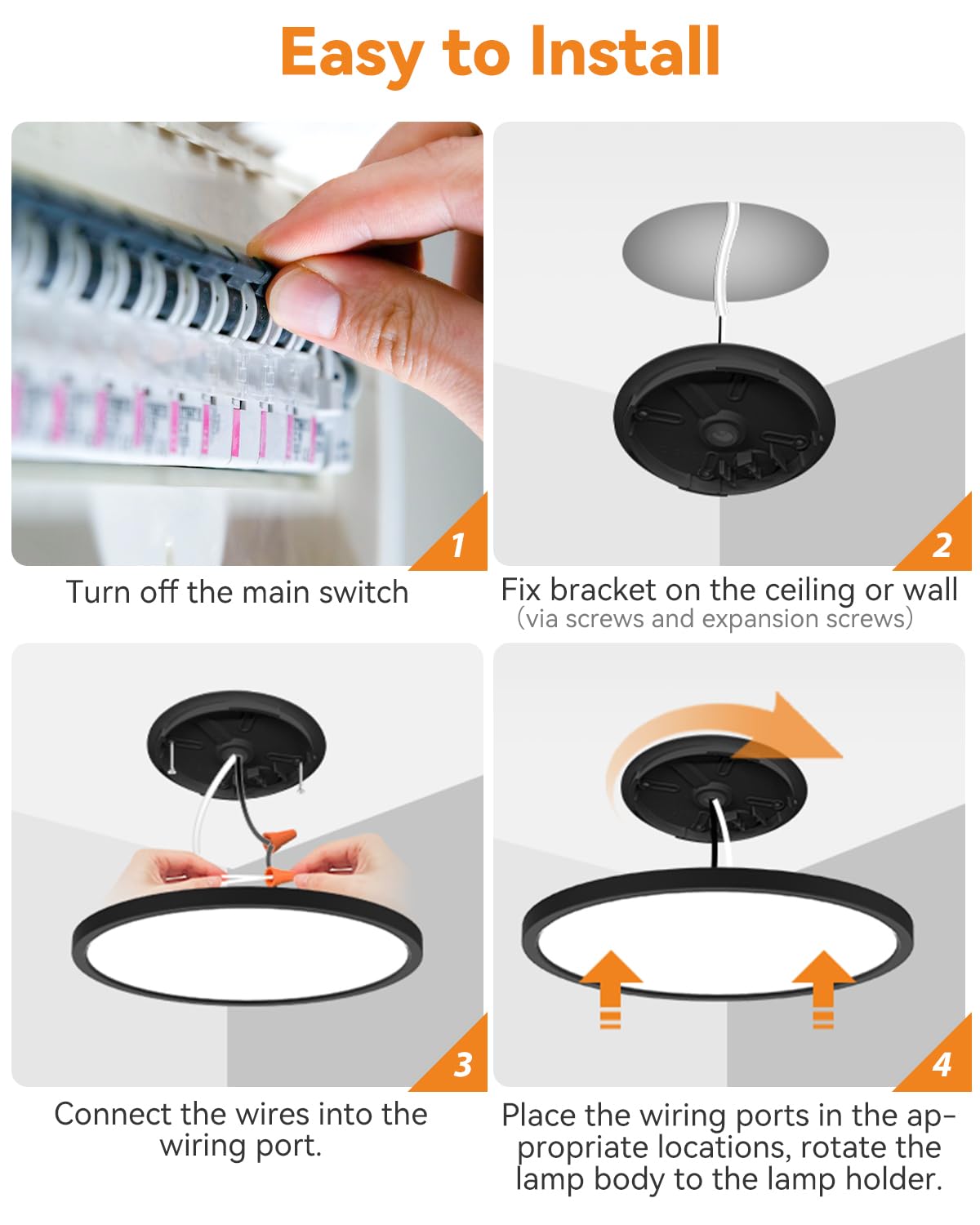 Easy to Install

1

Turn off the main switch

2

Fix bracket on the ceiling or wall
(via screws and expansion screws)

3

Connect the wires into the wiring port.

4

Place the wiring ports in the appropriate locations, rotate the lamp body to the lamp holder.