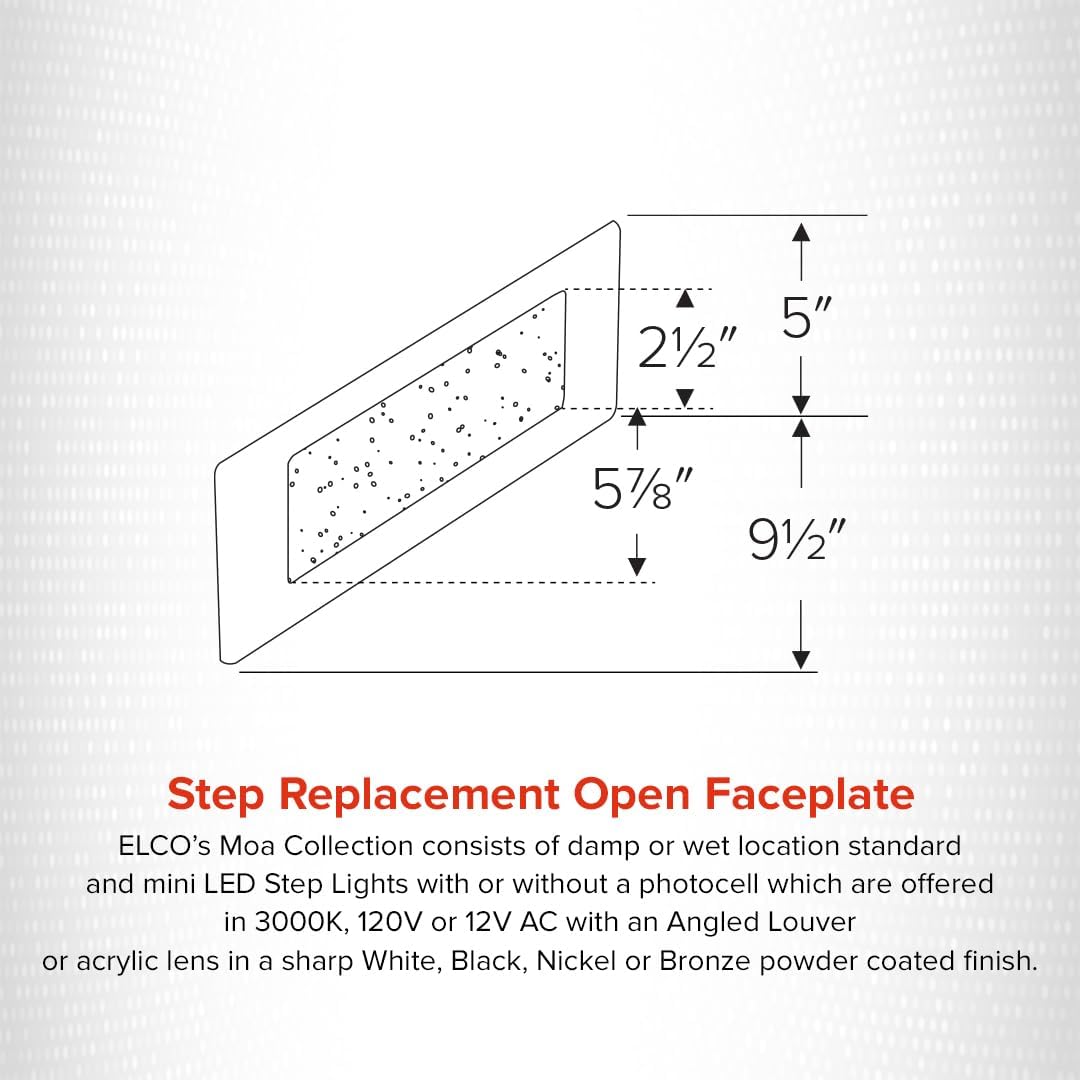 5″

2½″

5⅞″

9½″

Step Replacement Open Faceplate

ELCO's Moa Collection consists of damp or wet location standard and mini LED Step Lights with or without a photocell which are offered in 3000K, 120V or 12V AC with an Angled Louver or acrylic lens in a sharp White, Black, Nickel or Bronze powder coated finish.