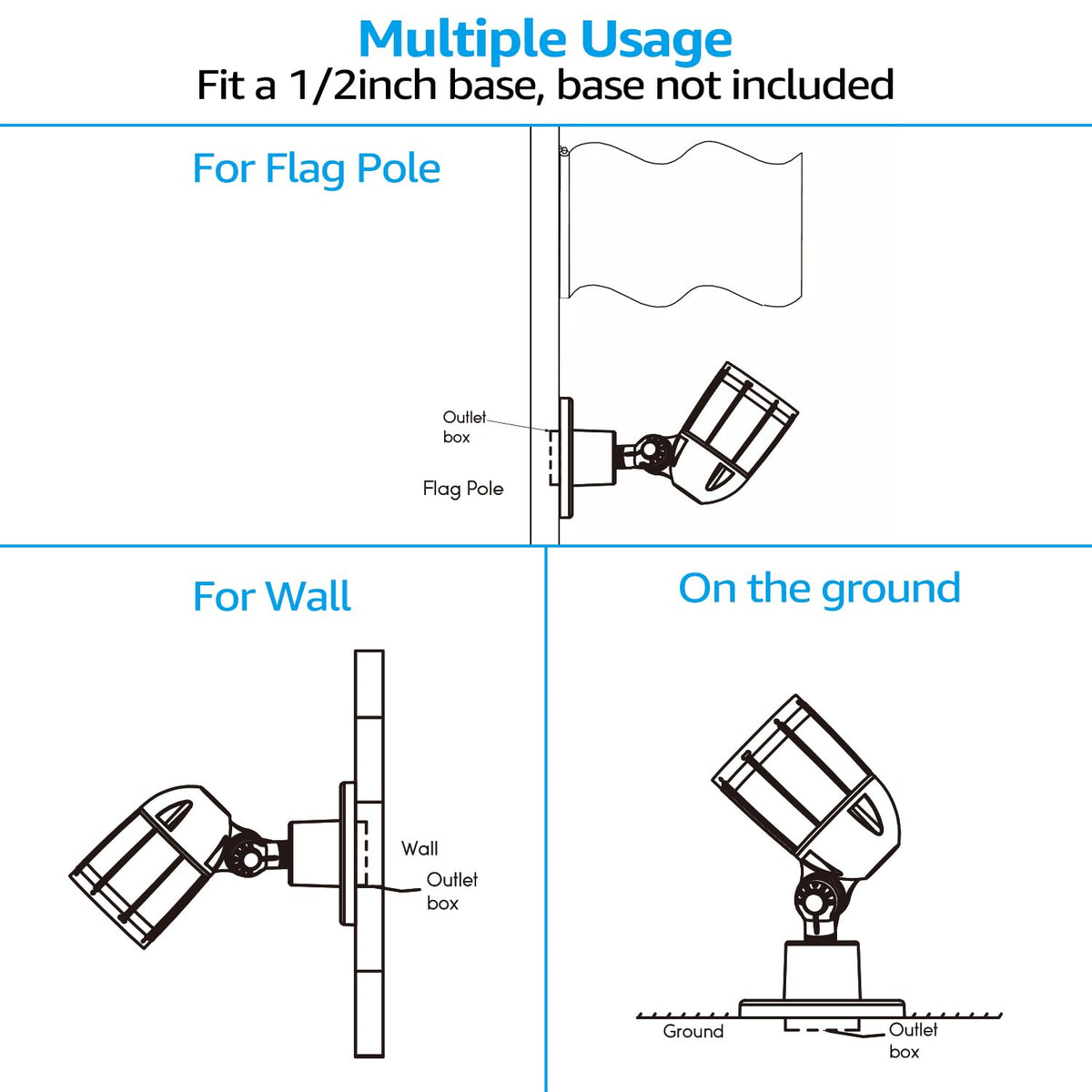 Multiple Usage
Fit a 1/2inch base, base not included

For Flag Pole

Outlet box

Flag Pole

For Wall

Wall

Outlet box

On the ground

Ground

Outlet box