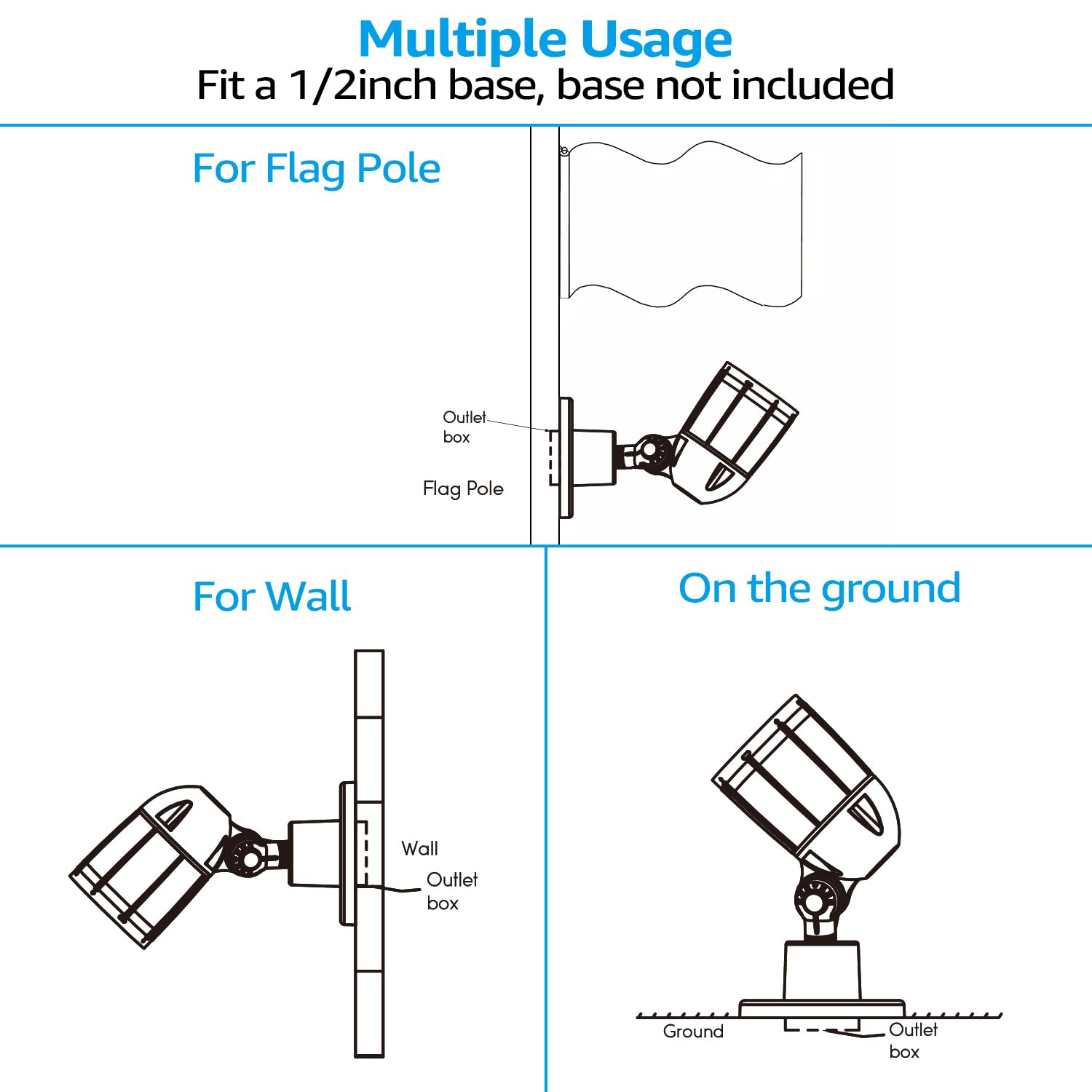 Multiple Usage
Fit a 1/2inch base, base not included

For Flag Pole

Outlet box

Flag Pole

For Wall

Wall

Outlet box

On the ground

Ground

Outlet box