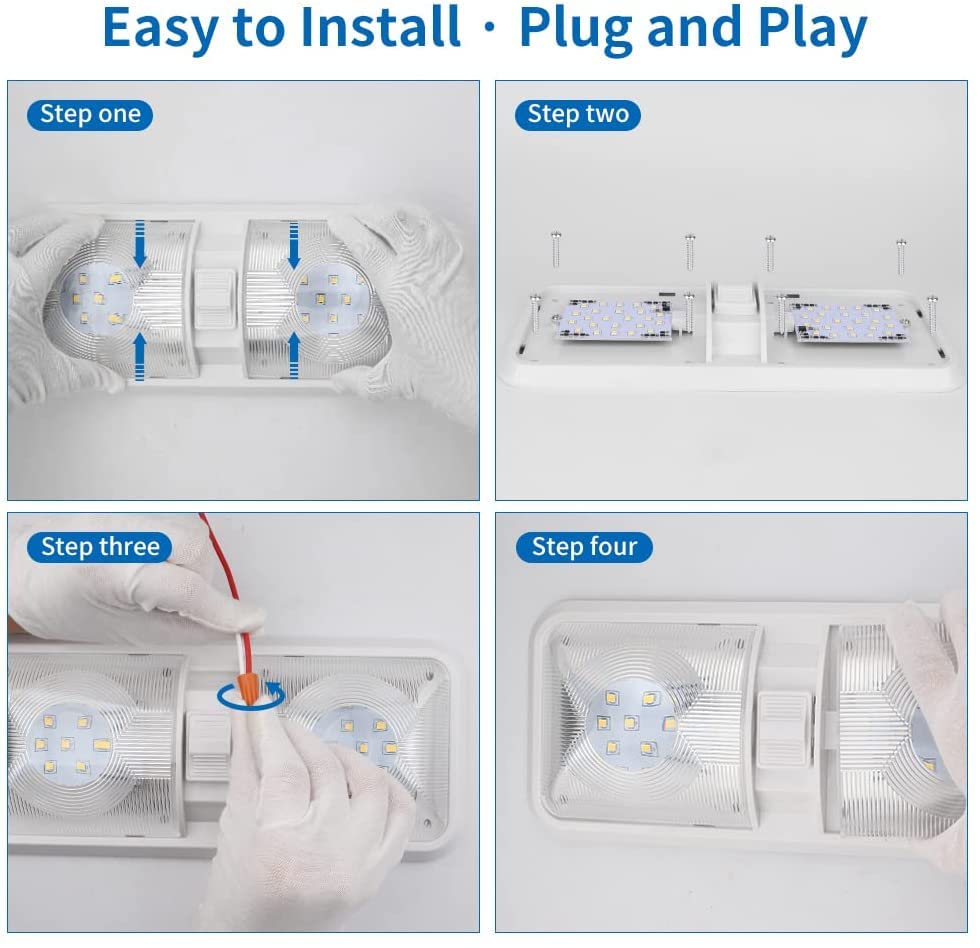 Easy to Install · Plug and Play

Step one

Step two

Step three

Step four