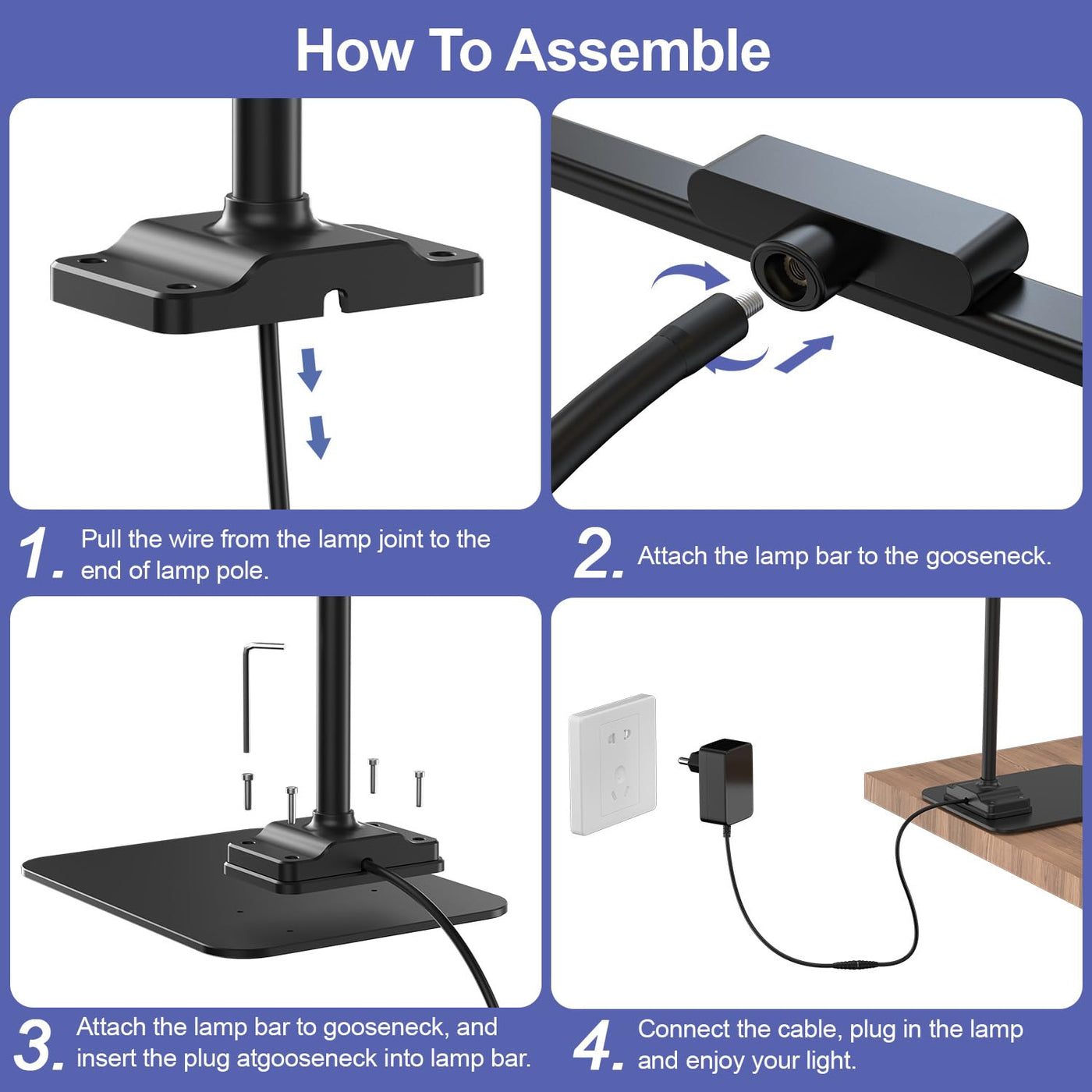 How To Assemble

1. Pull the wire from the lamp joint to the end of lamp pole.

2. Attach the lamp bar to the gooseneck.

3. Attach the lamp bar to gooseneck, and insert the plug atgooseneck into lamp bar.

4. Connect the cable, plug in the lamp and enjoy your light.