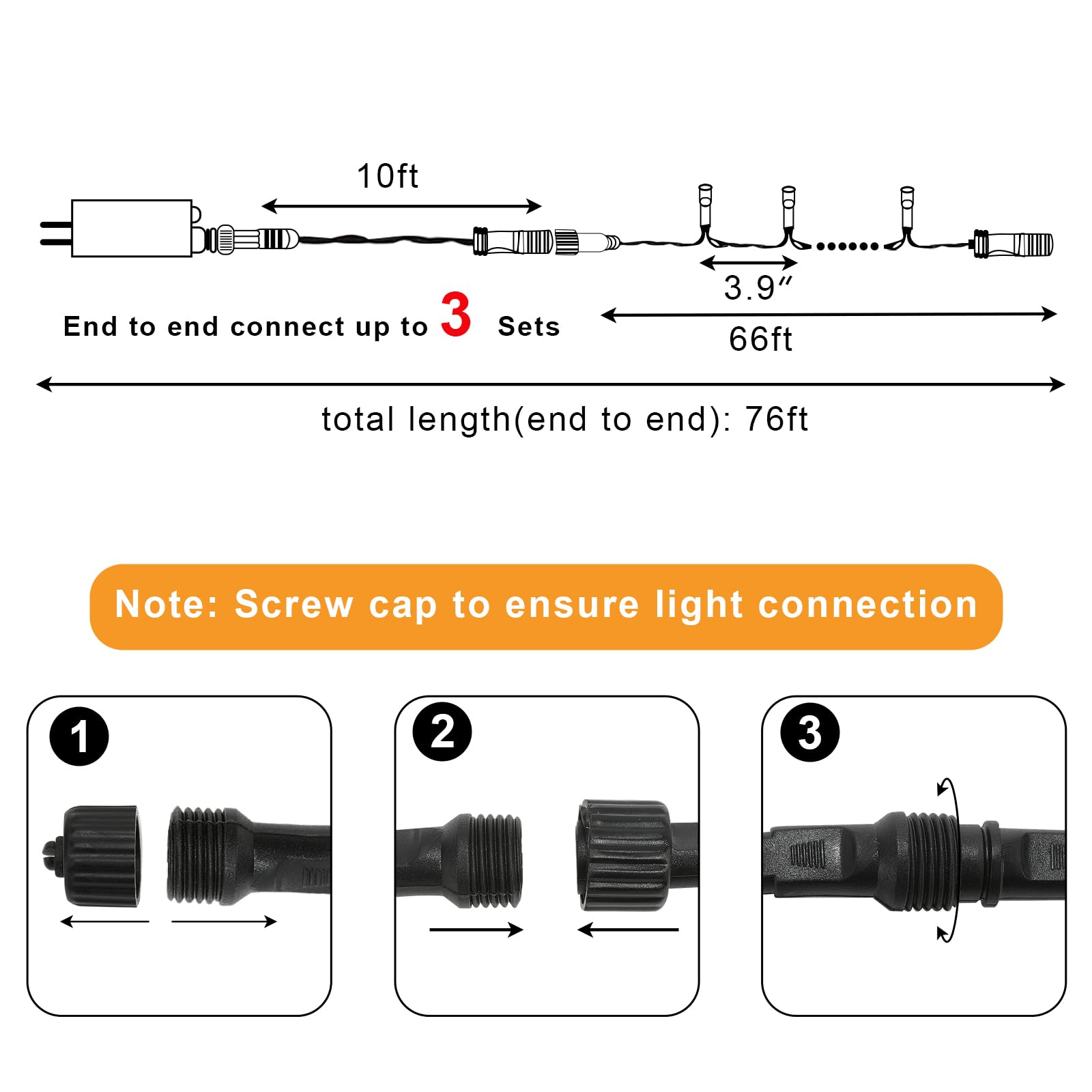 10ft

3.9″

End to end connect up to 3 Sets

66ft

total length(end to end): 76ft

Note: Screw cap to ensure light connection

1

2

3