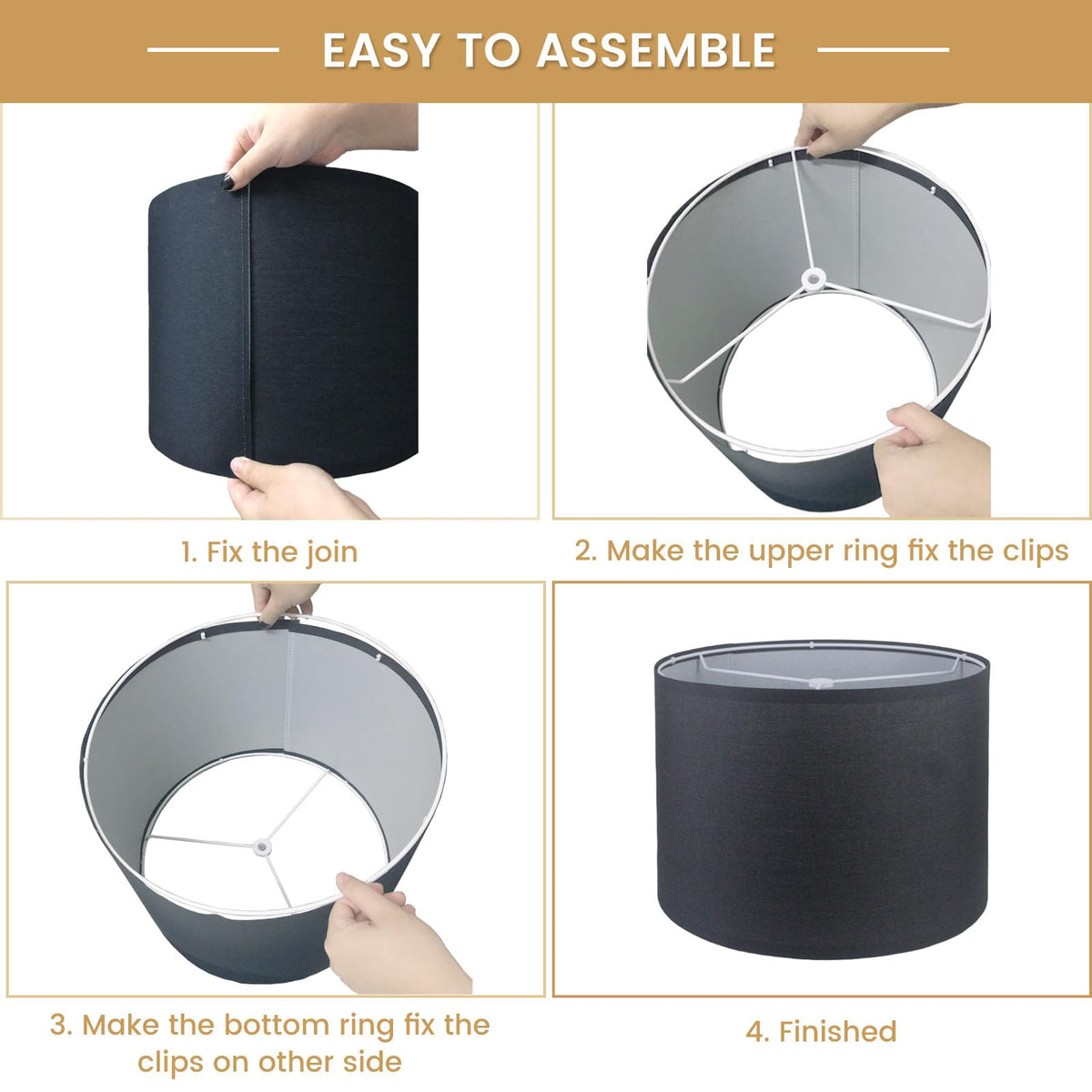 EASY TO ASSEMBLE

1. Fix the join

2. Make the upper ring fix the clips

3. Make the bottom ring fix the clips on other side

4. Finished