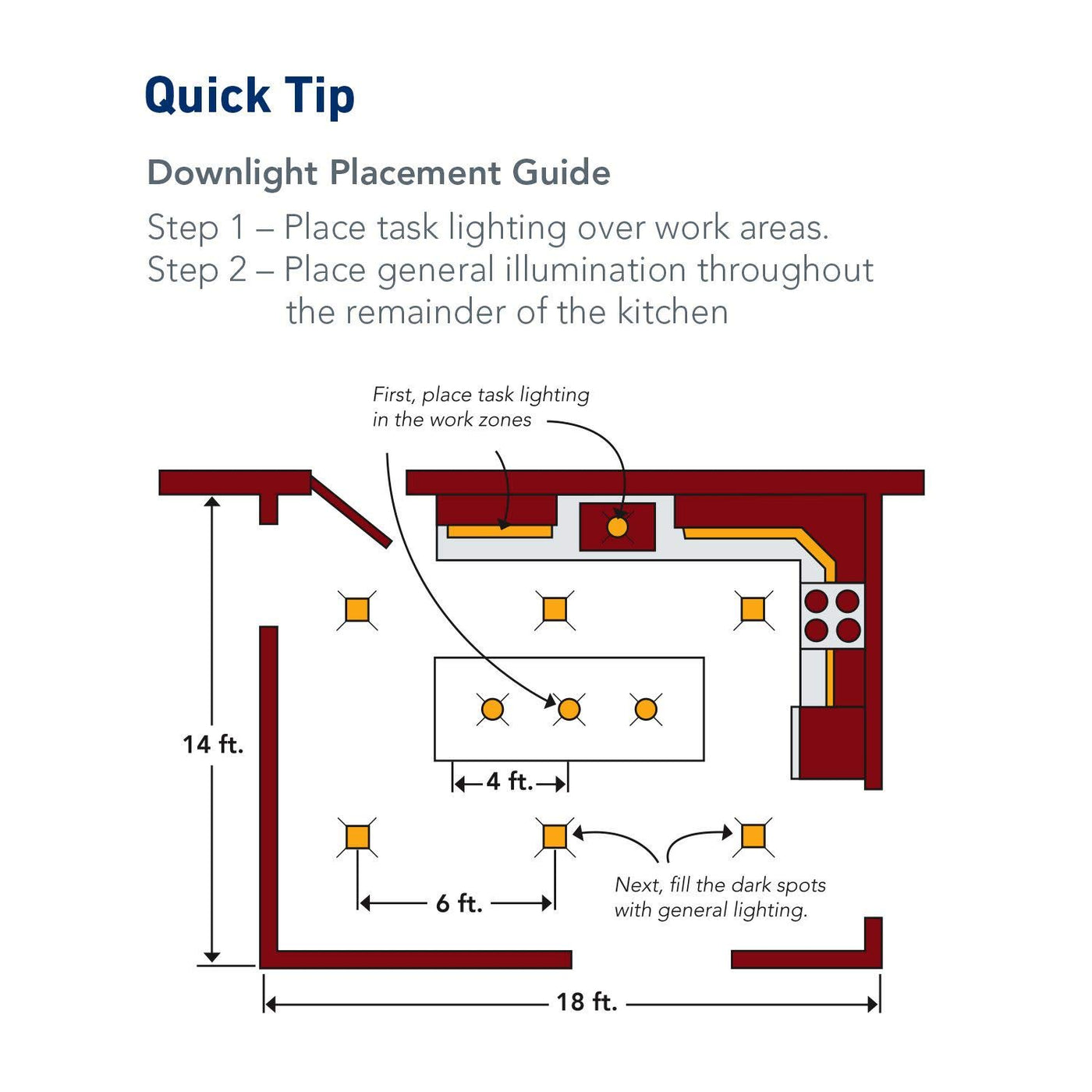 Quick Tip

Downlight Placement Guide

Step 1 – Place task lighting over work areas.
Step 2 – Place general illumination throughout the remainder of the kitchen

First, place task lighting in the work zones

14 ft.

4 ft.

6 ft.

Next, fill the dark spots with general lighting.

18 ft.