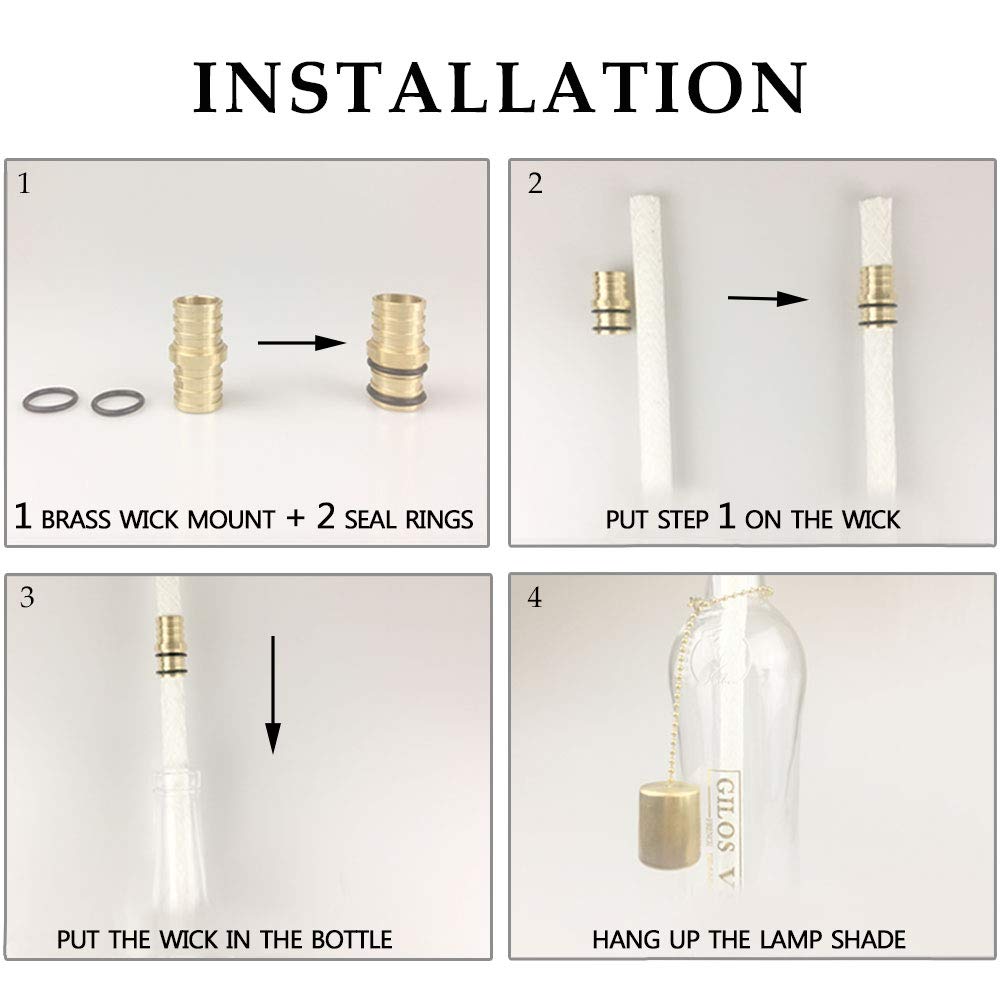 INSTALLATION

1

1 BRASS WICK MOUNT + 2 SEAL RINGS

2

PUT STEP 1 ON THE WICK

3

PUT THE WICK IN THE BOTTLE

4

GILOS V

HANG UP THE LAMP SHADE