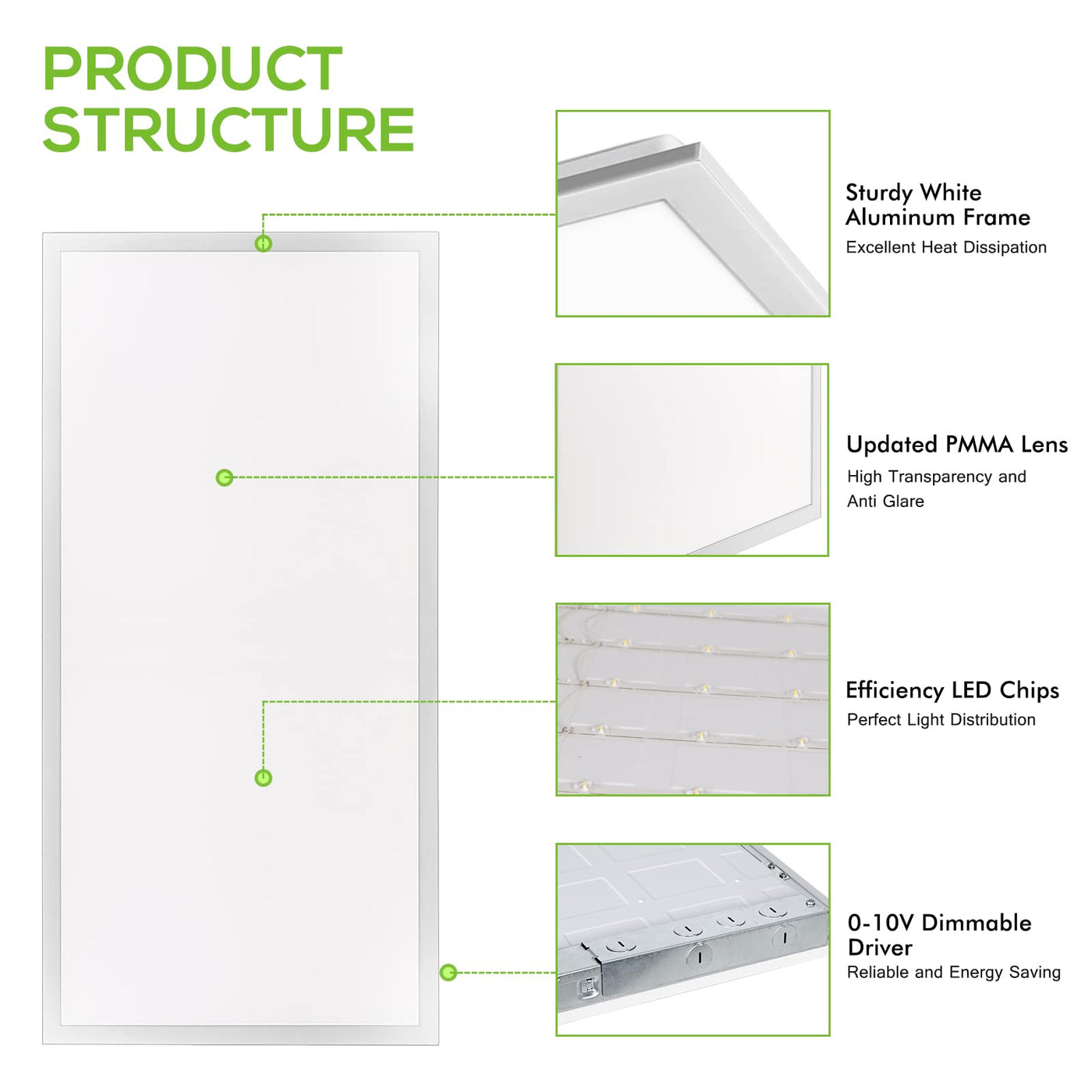 PRODUCT STRUCTURE

Sturdy White Aluminum Frame
Excellent Heat Dissipation

Updated PMMA Lens
High Transparency and Anti Glare

Efficiency LED Chips
Perfect Light Distribution

0-10V Dimmable Driver
Reliable and Energy Saving