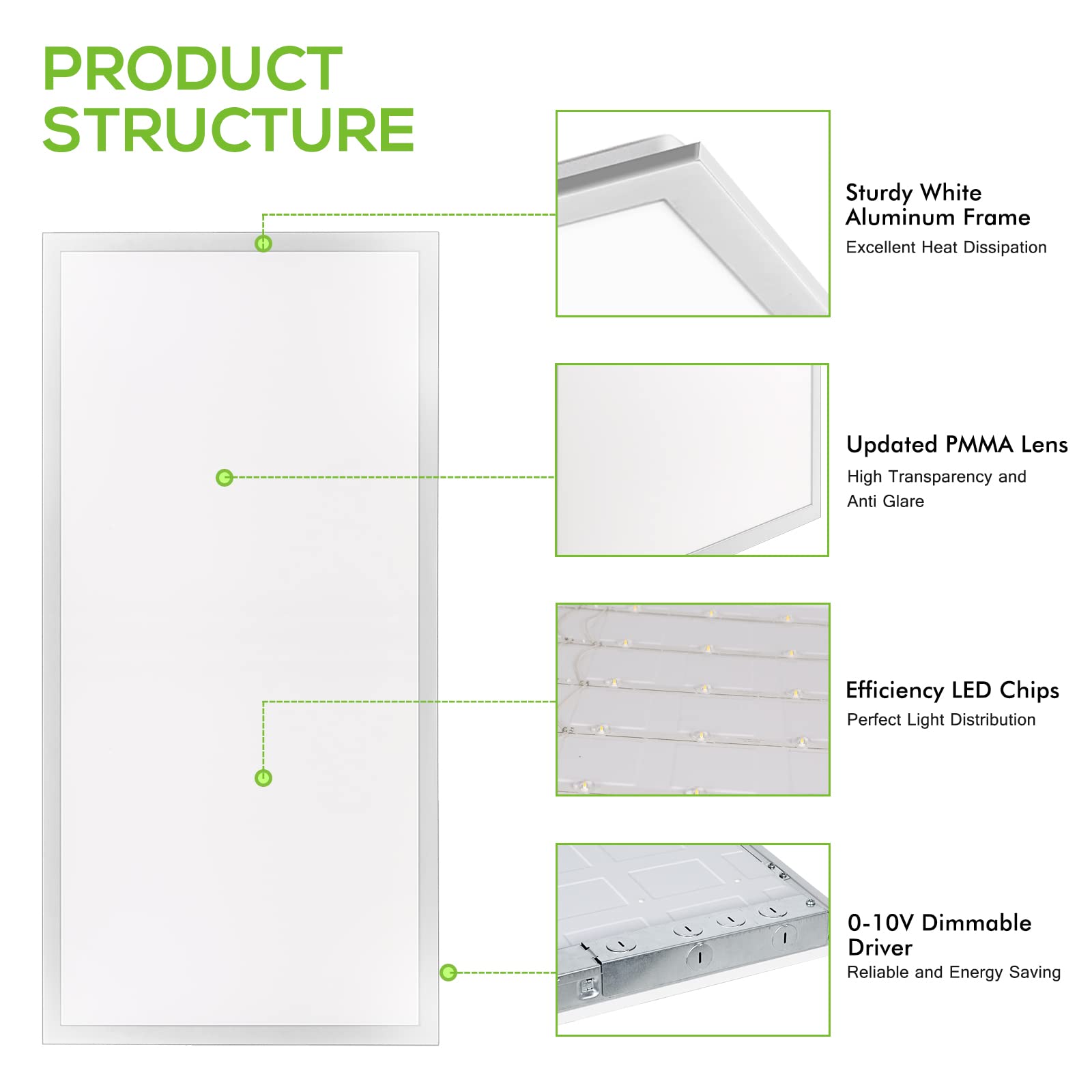 PRODUCT STRUCTURE

Sturdy White Aluminum Frame
Excellent Heat Dissipation

Updated PMMA Lens
High Transparency and Anti Glare

Efficiency LED Chips
Perfect Light Distribution

0-10V Dimmable Driver
Reliable and Energy Saving