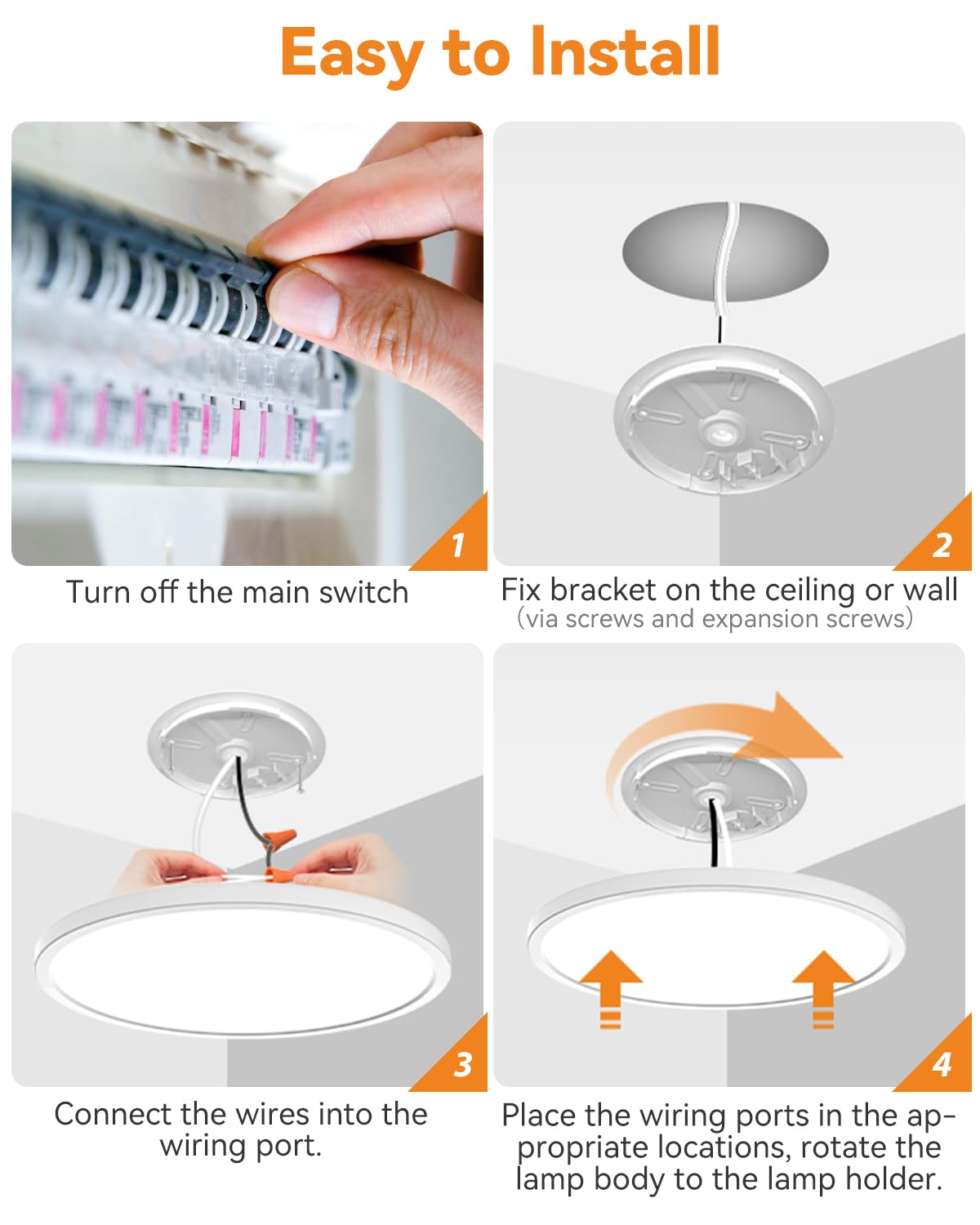 Easy to Install

1

Turn off the main switch

2

Fix bracket on the ceiling or wall
(via screws and expansion screws)

3

Connect the wires into the wiring port.

4

Place the wiring ports in the appropriate locations, rotate the lamp body to the lamp holder.