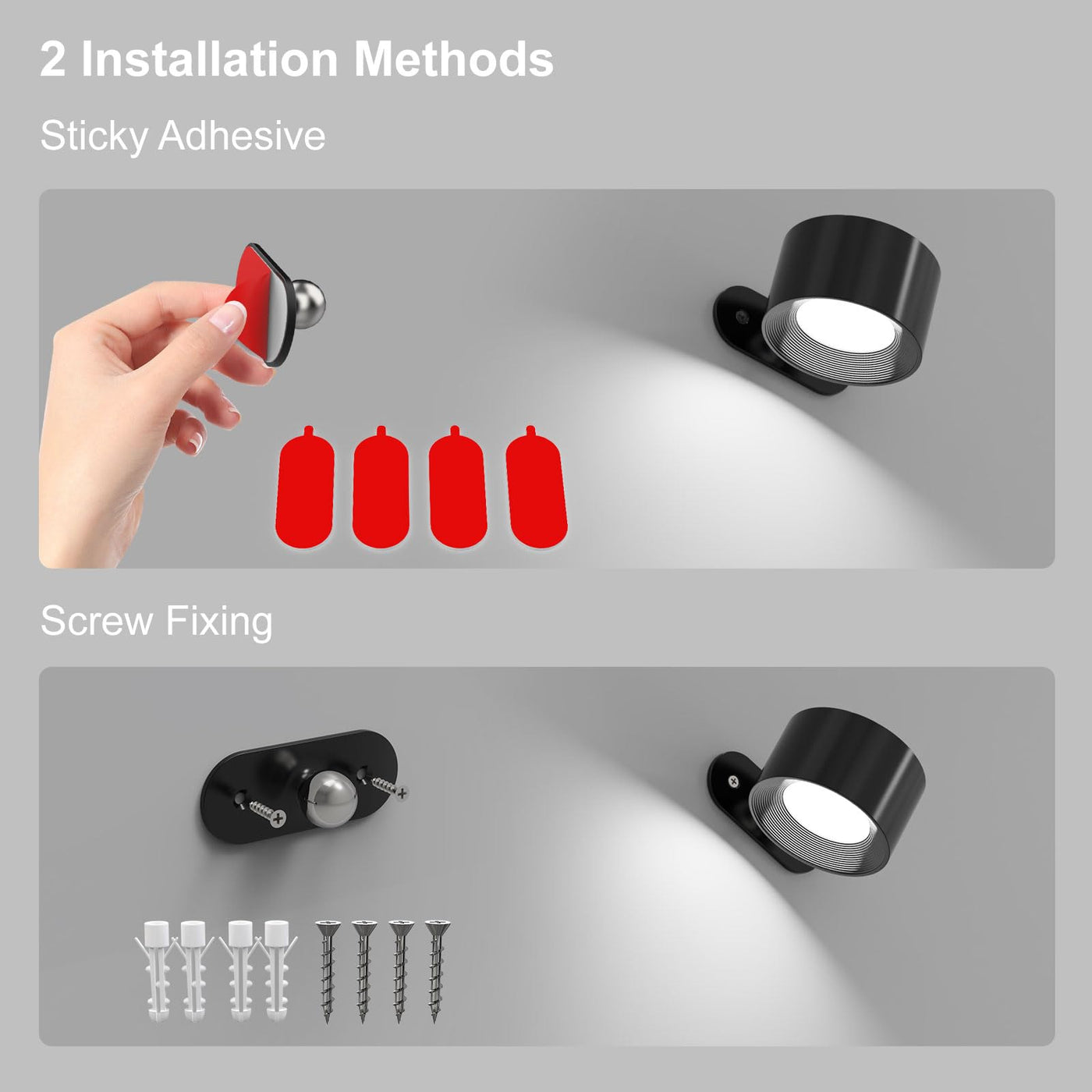 2 Installation Methods

Sticky Adhesive

Screw Fixing