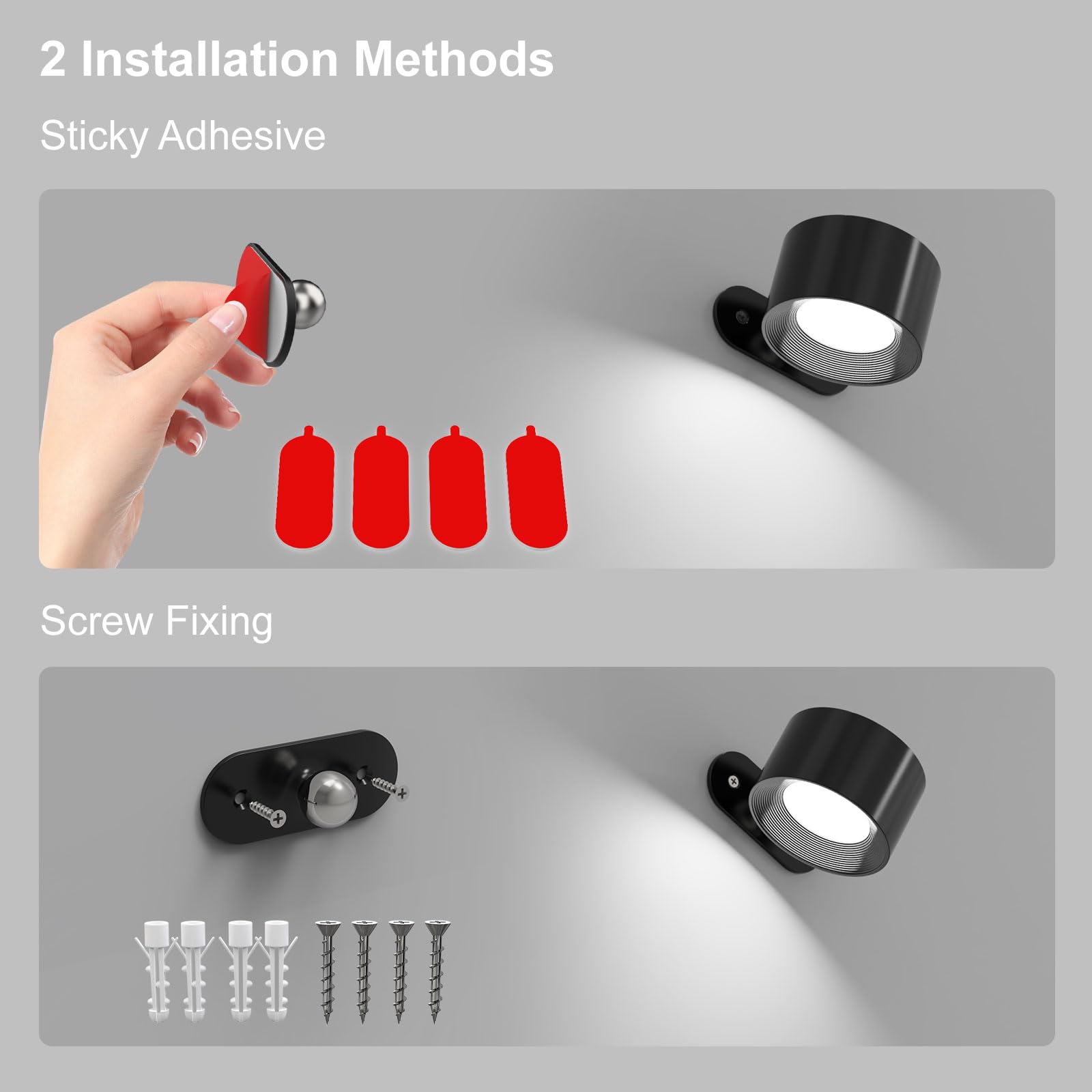 2 Installation Methods

Sticky Adhesive

Screw Fixing