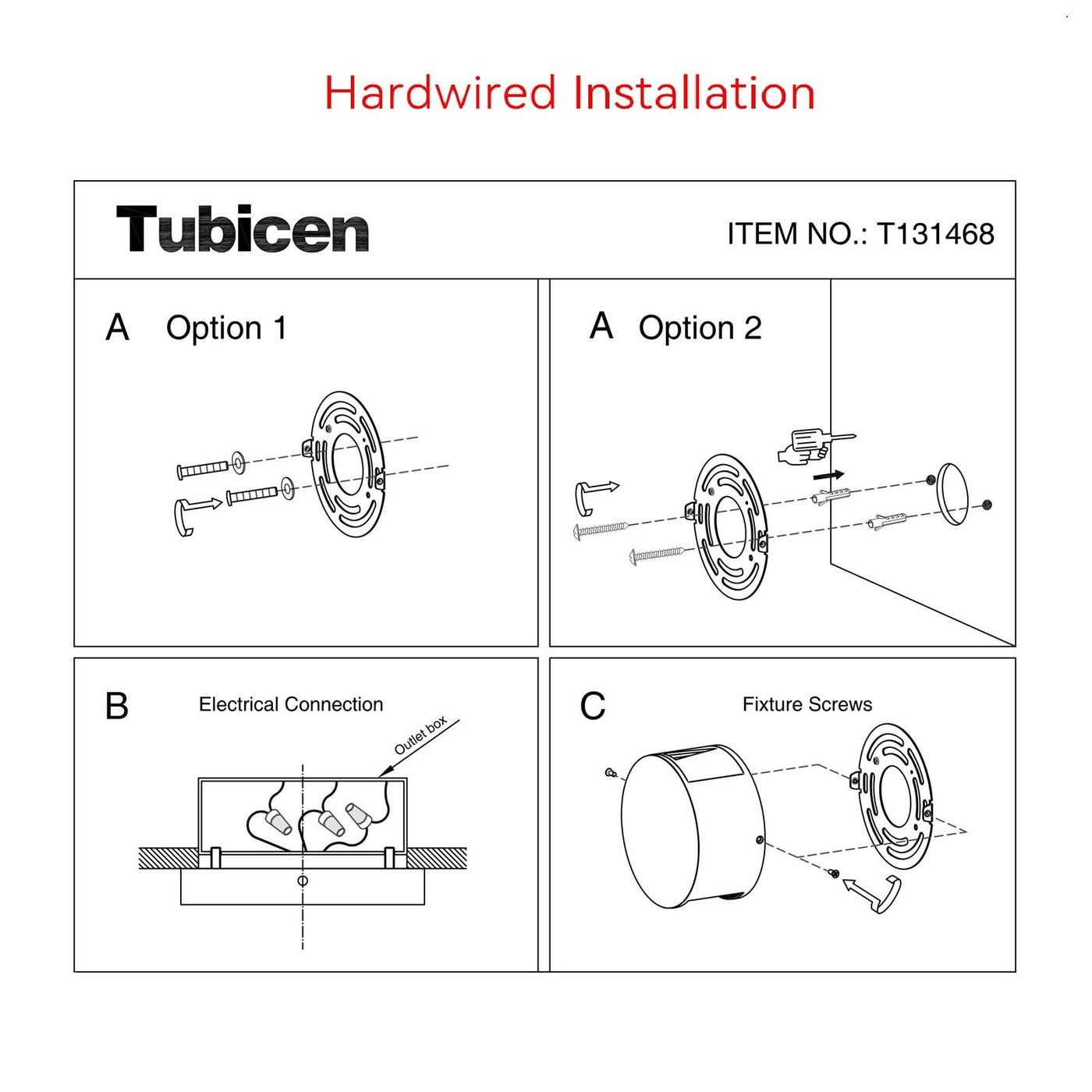 Hardwired Installation

Tubicen

ITEM NO.: T131468

A Option 1

A Option 2

B Electrical Connection

Outlet box

C Fixture Screws