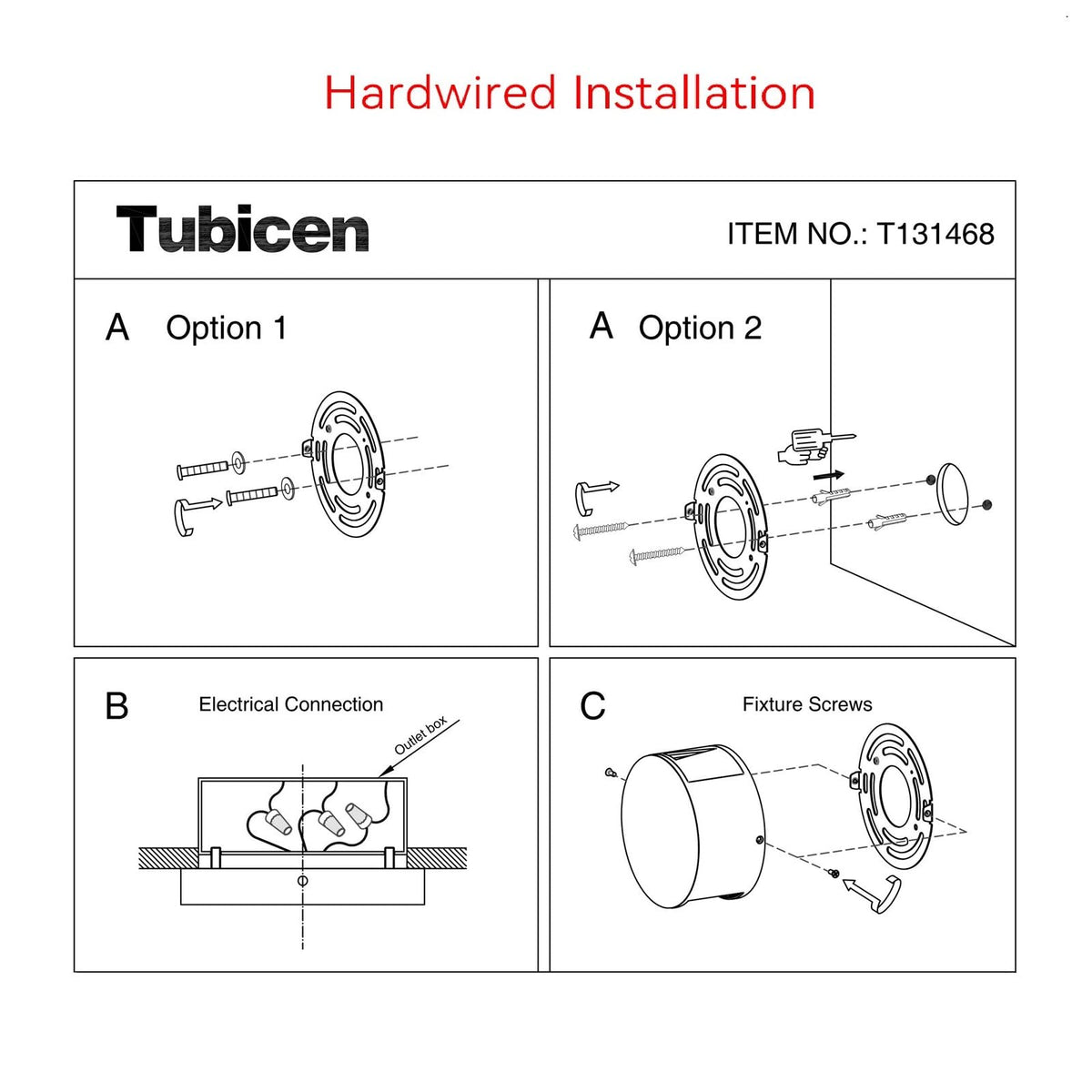 Hardwired Installation

Tubicen

ITEM NO.: T131468

A Option 1

A Option 2

B Electrical Connection

Outlet box

C Fixture Screws