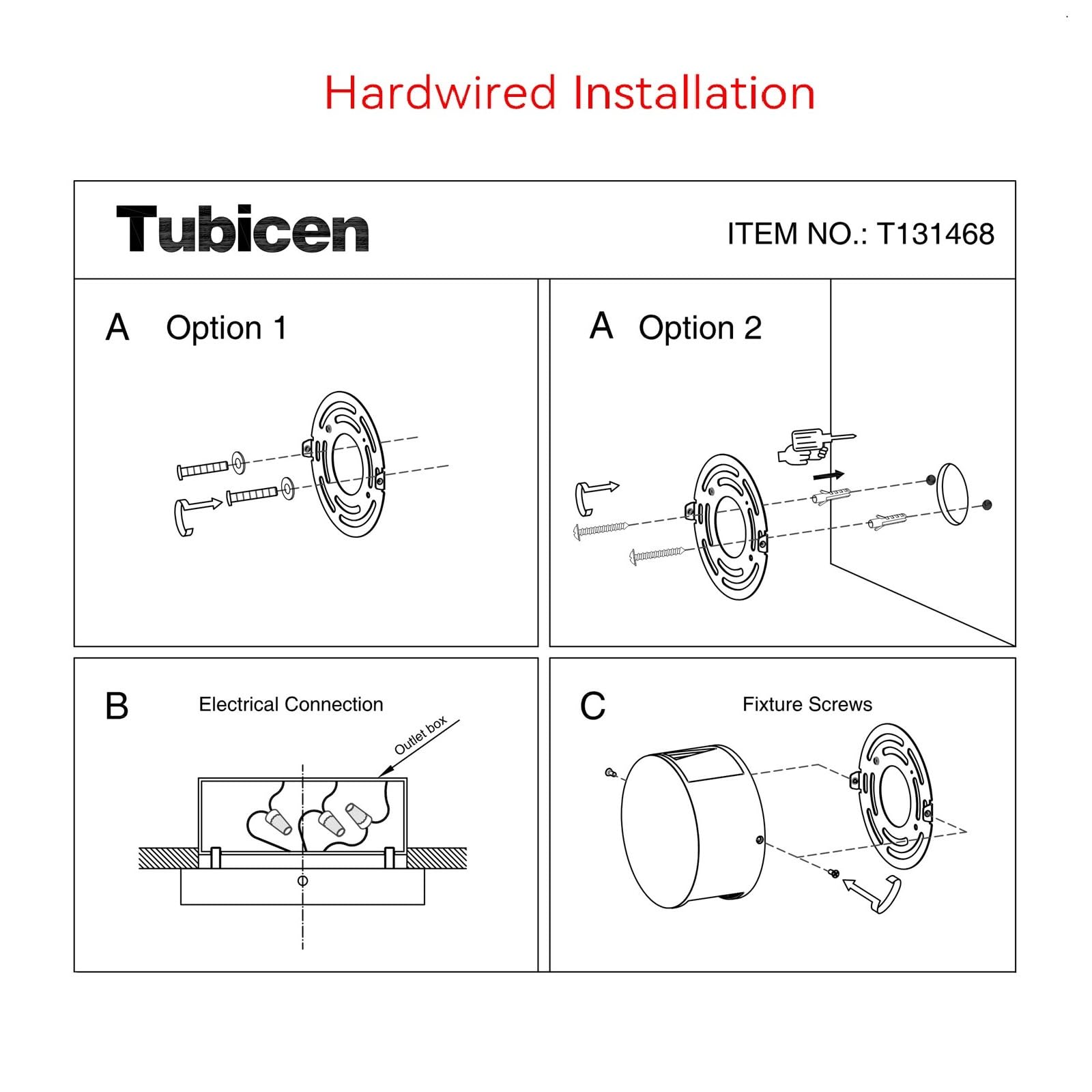 Hardwired Installation

Tubicen

ITEM NO.: T131468

A Option 1

A Option 2

B Electrical Connection

Outlet box

C Fixture Screws