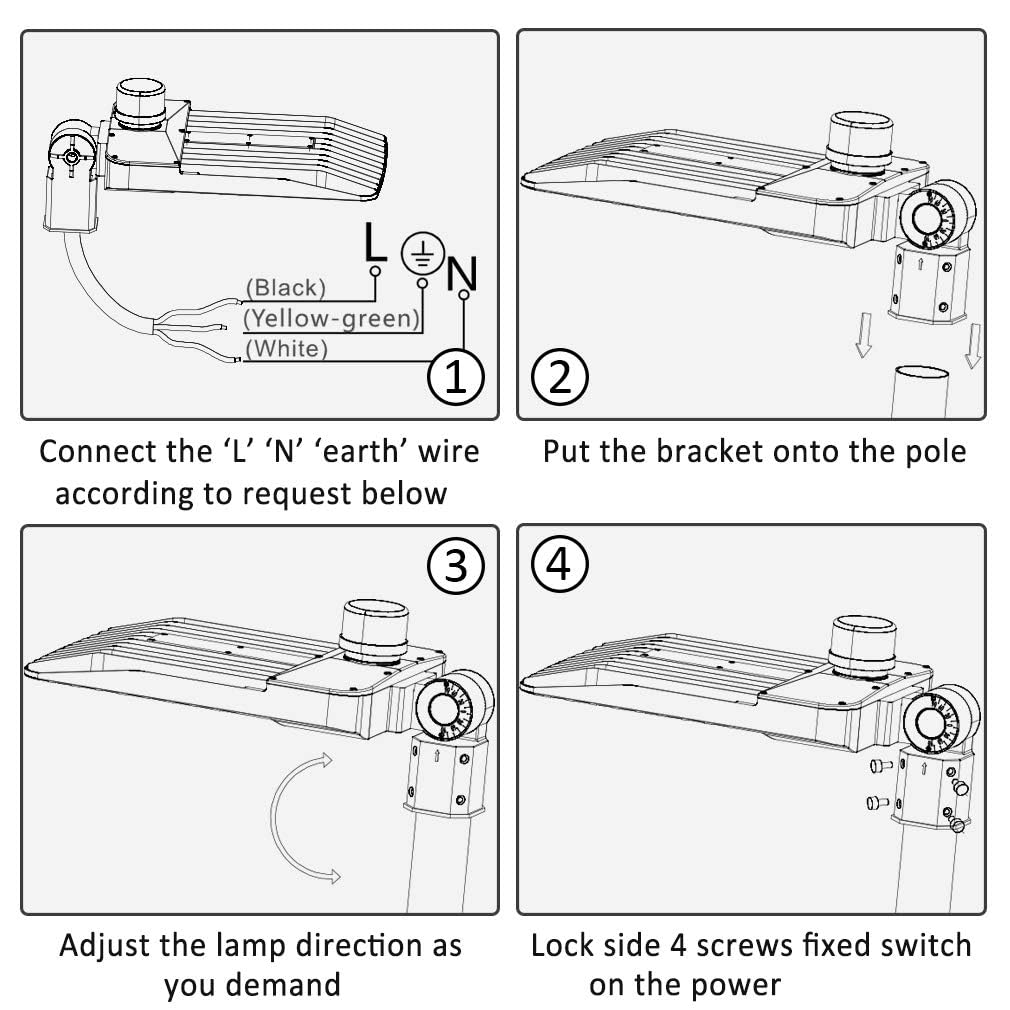 L
N
(Black)
(Yellow-green)
(White)
①

Connect the 'L' 'N' 'earth' wire according to request below

②

Put the bracket onto the pole

③

Adjust the lamp direction as you demand

④

Lock side 4 screws fixed switch on the power