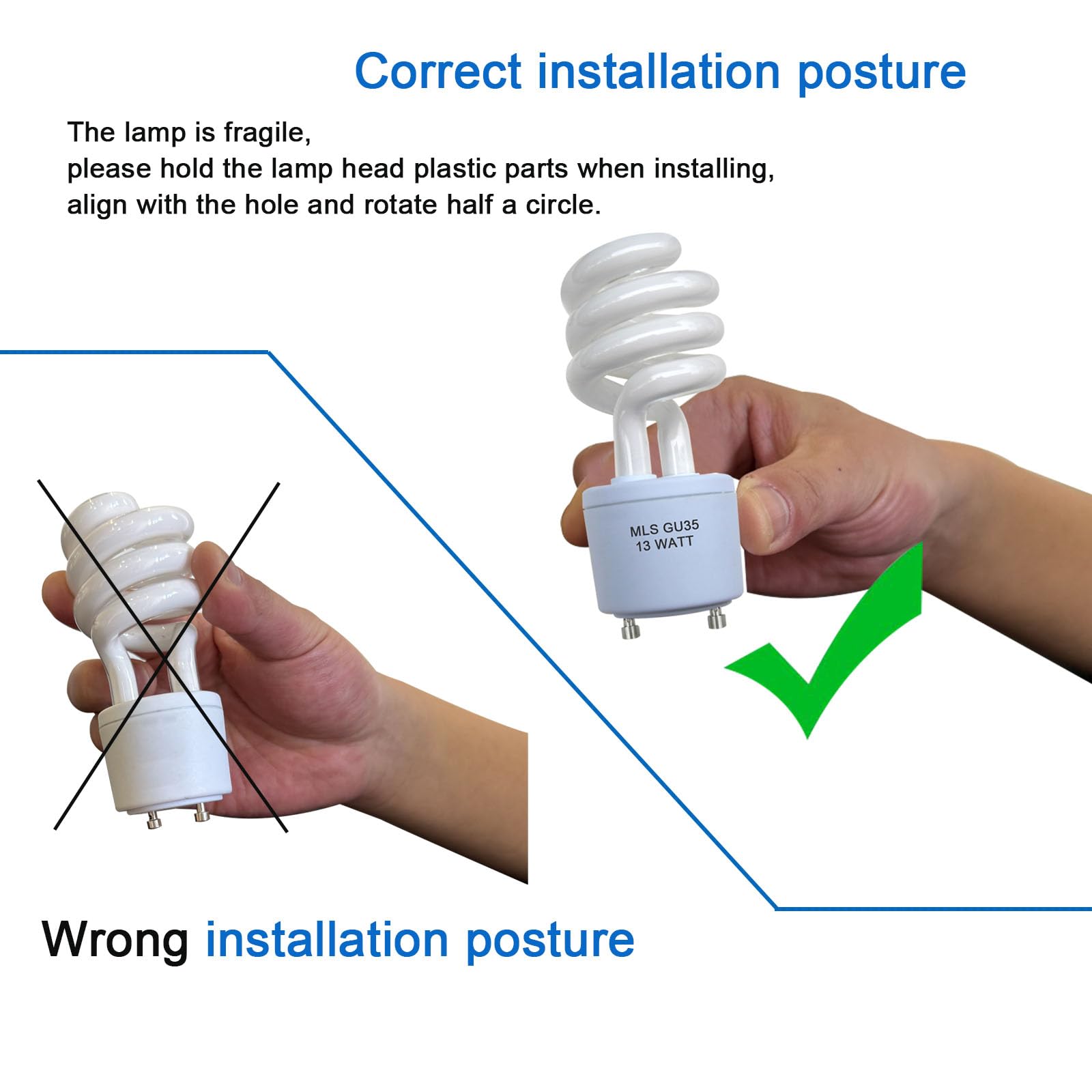 Correct installation posture

The lamp is fragile,
please hold the lamp head plastic parts when installing,
align with the hole and rotate half a circle.

MLS GU35
13 WATT

Wrong installation posture