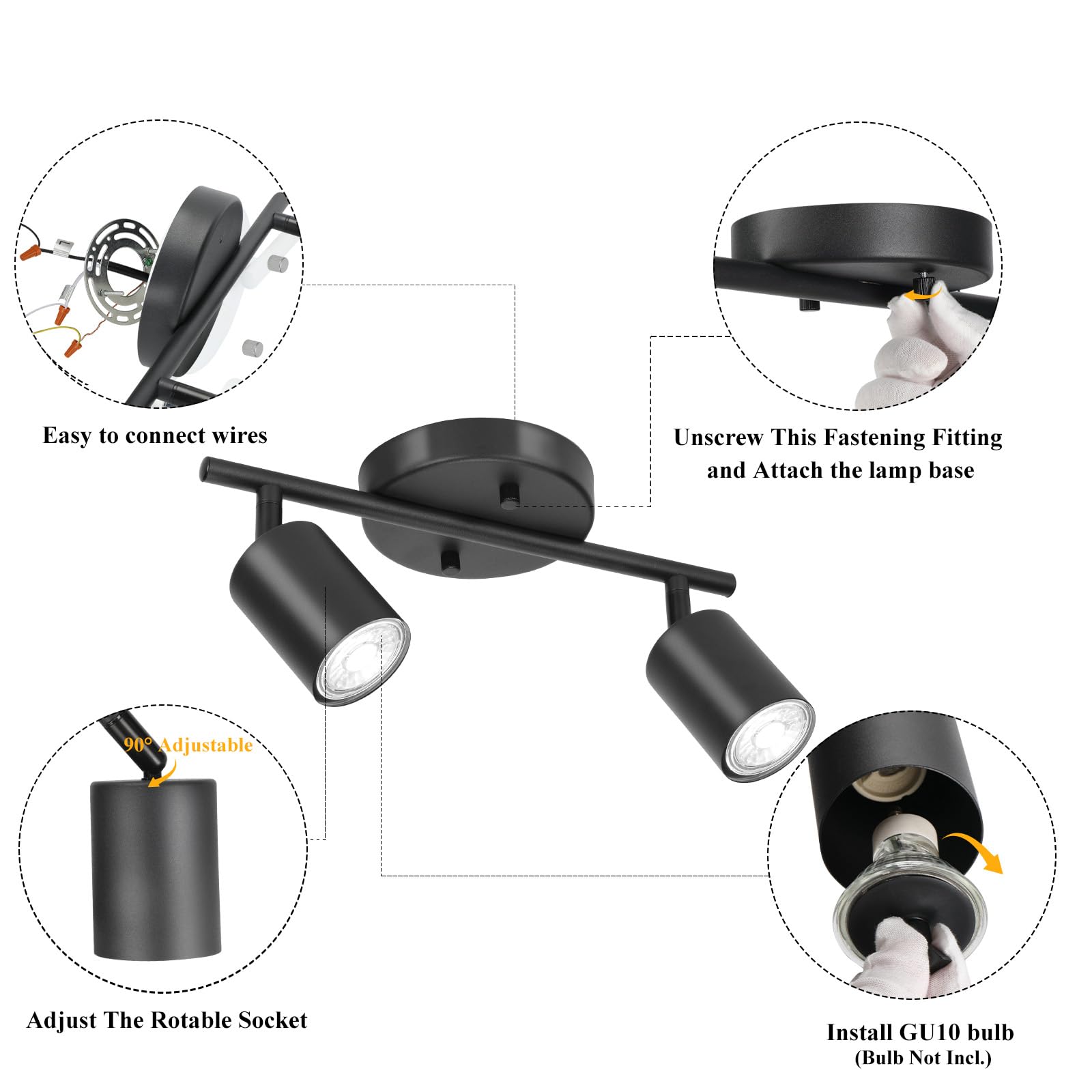 Easy to connect wires

Unscrew This Fastening Fitting and Attach the lamp base

90° Adjustable

Adjust The Rotable Socket

Install GU10 bulb
(Bulb Not Incl.)