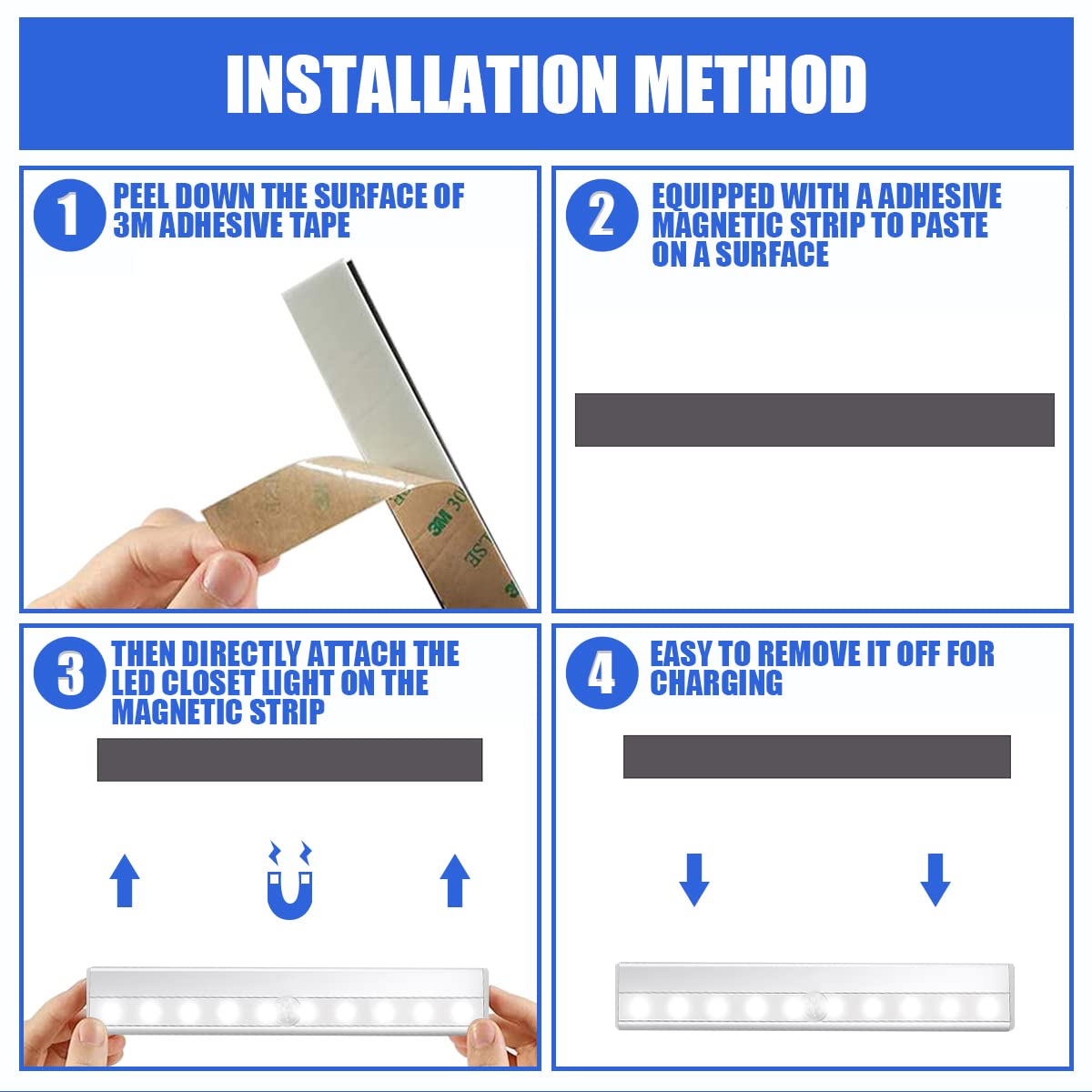 INSTALLATION METHOD

1 PEEL DOWN THE SURFACE OF 3M ADHESIVE TAPE

3M 30

2 EQUIPPED WITH A ADHESIVE MAGNETIC STRIP TO PASTE ON A SURFACE

3 THEN DIRECTLY ATTACH THE LED CLOSET LIGHT ON THE MAGNETIC STRIP

4 EASY TO REMOVE IT OFF FOR CHARGING