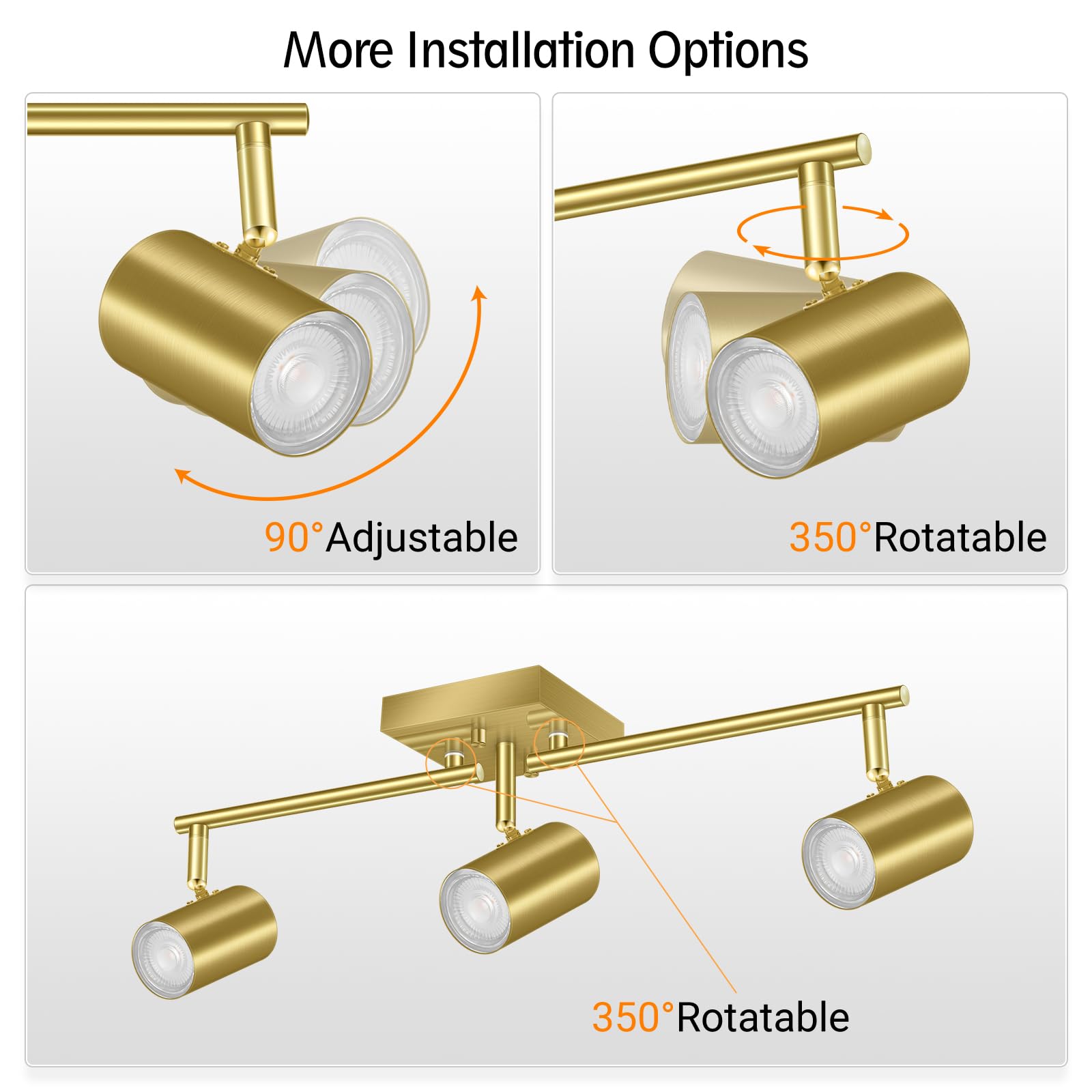 More Installation Options

90°Adjustable

350°Rotatable

350°Rotatable