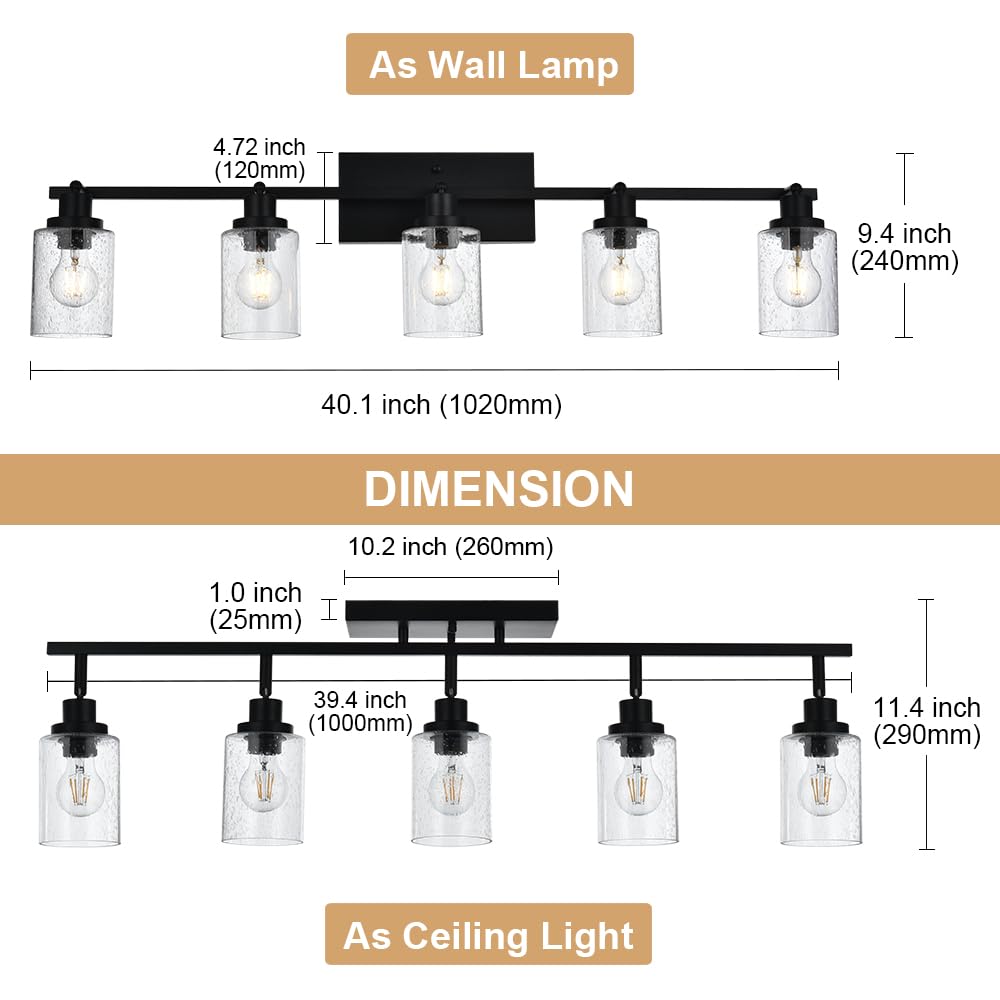 As Wall Lamp

4.72 inch (120mm)

9.4 inch (240mm)

40.1 inch (1020mm)

DIMENSION

10.2 inch (260mm)

1.0 inch (25mm)

39.4 inch (1000mm)

11.4 inch (290mm)

As Ceiling Light