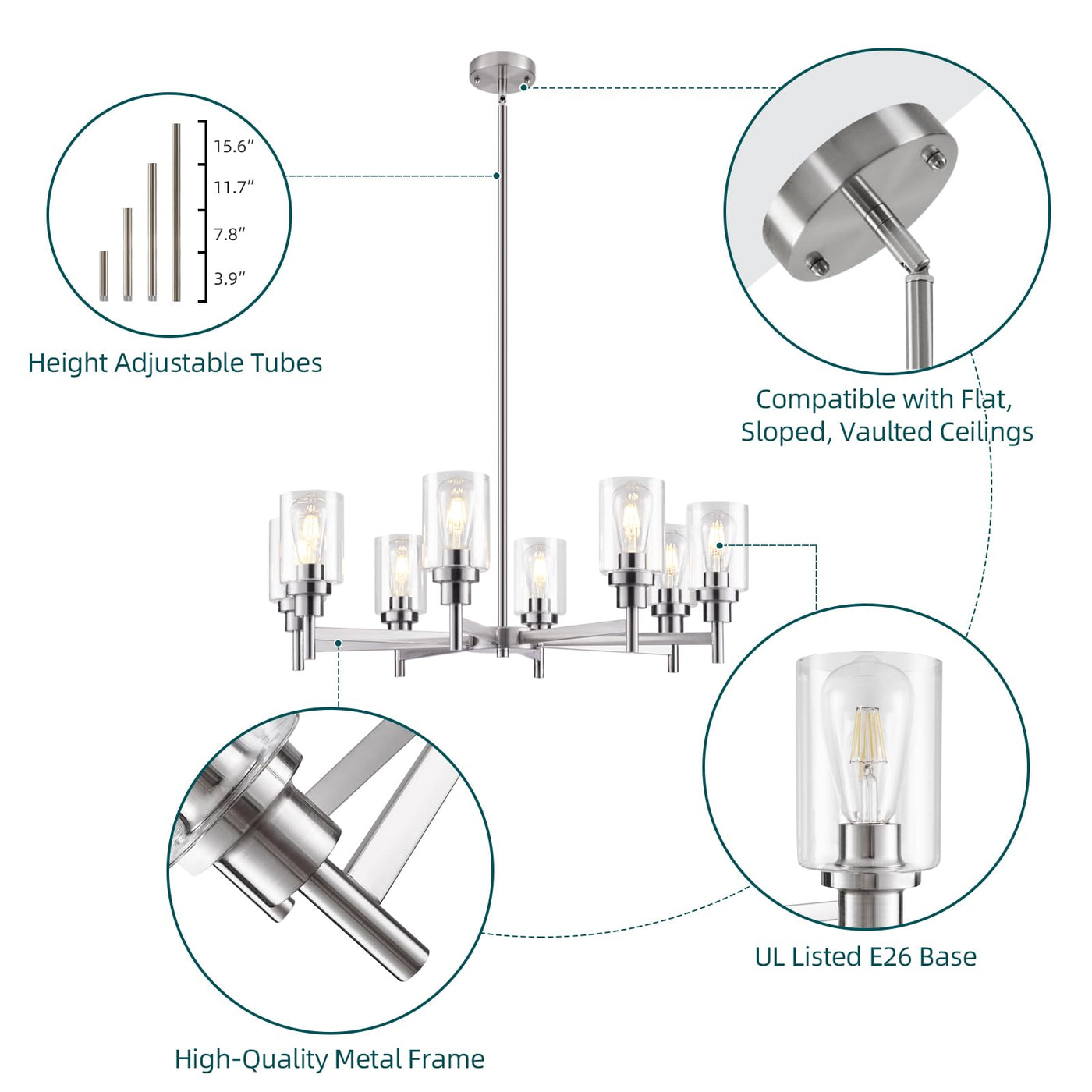 15.6″
11.7″
7.8″
3.9″

Height Adjustable Tubes

Compatible with Flat, Sloped, Vaulted Ceilings

UL Listed E26 Base

High-Quality Metal Frame