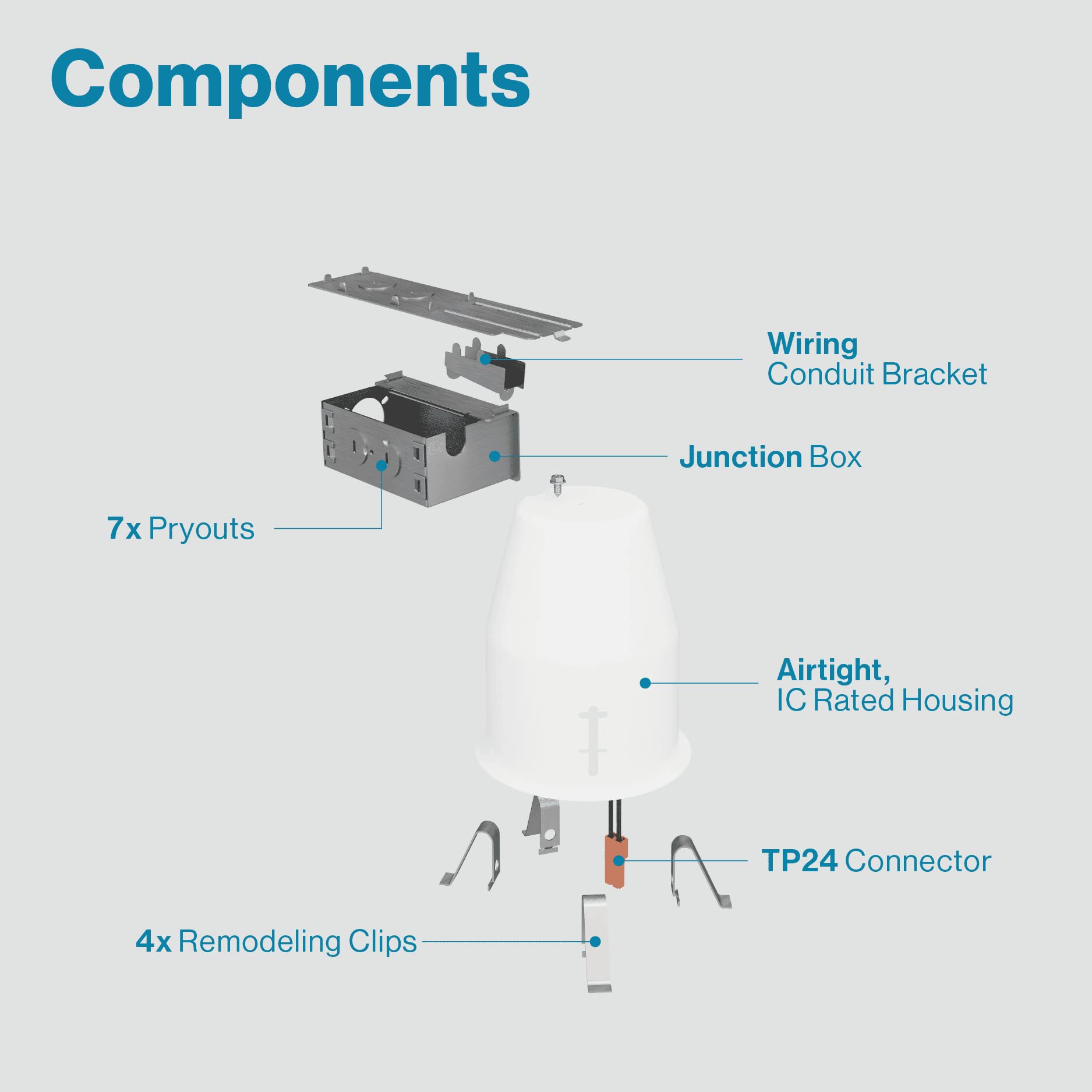 Components

Wiring
Conduit Bracket

Junction Box

7x Pryouts

Airtight,
IC Rated Housing

TP24 Connector

4x Remodeling Clips