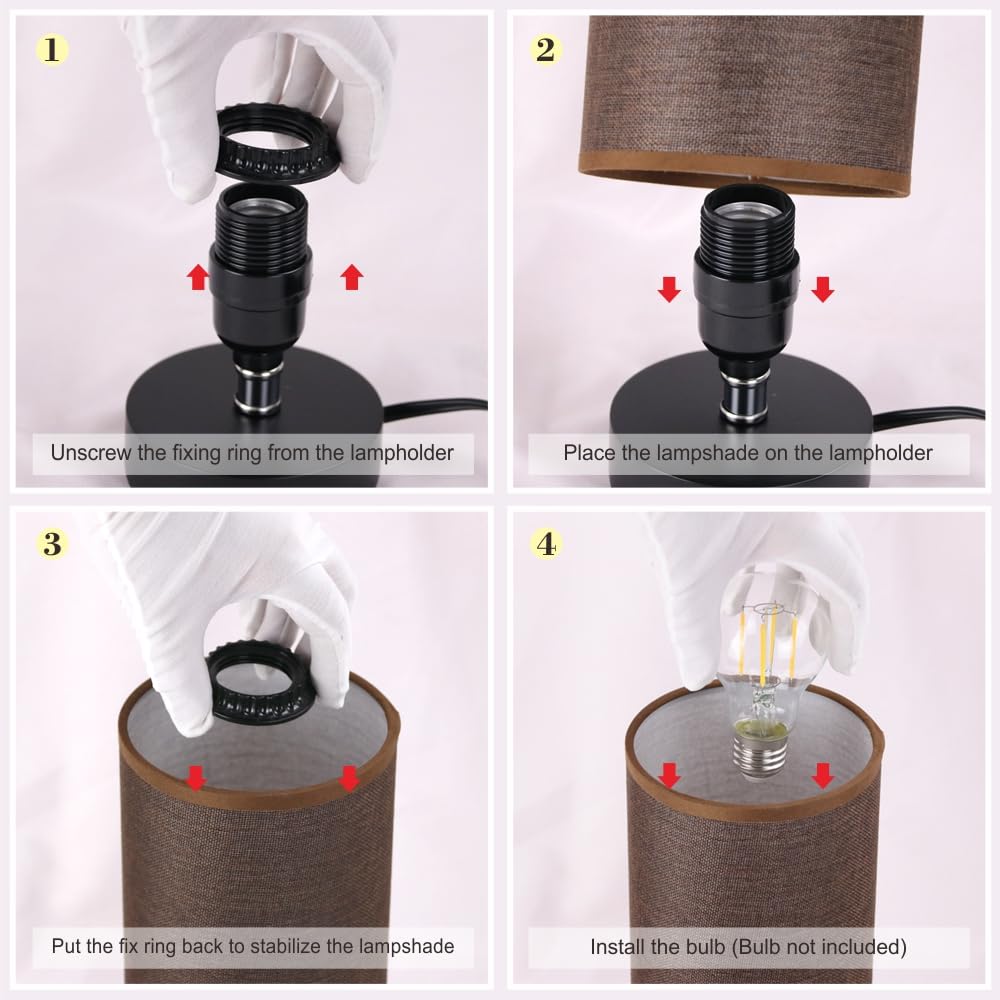 1

Unscrew the fixing ring from the lampholder

2

Place the lampshade on the lampholder

3

Put the fix ring back to stabilize the lampshade

4

Install the bulb (Bulb not included)