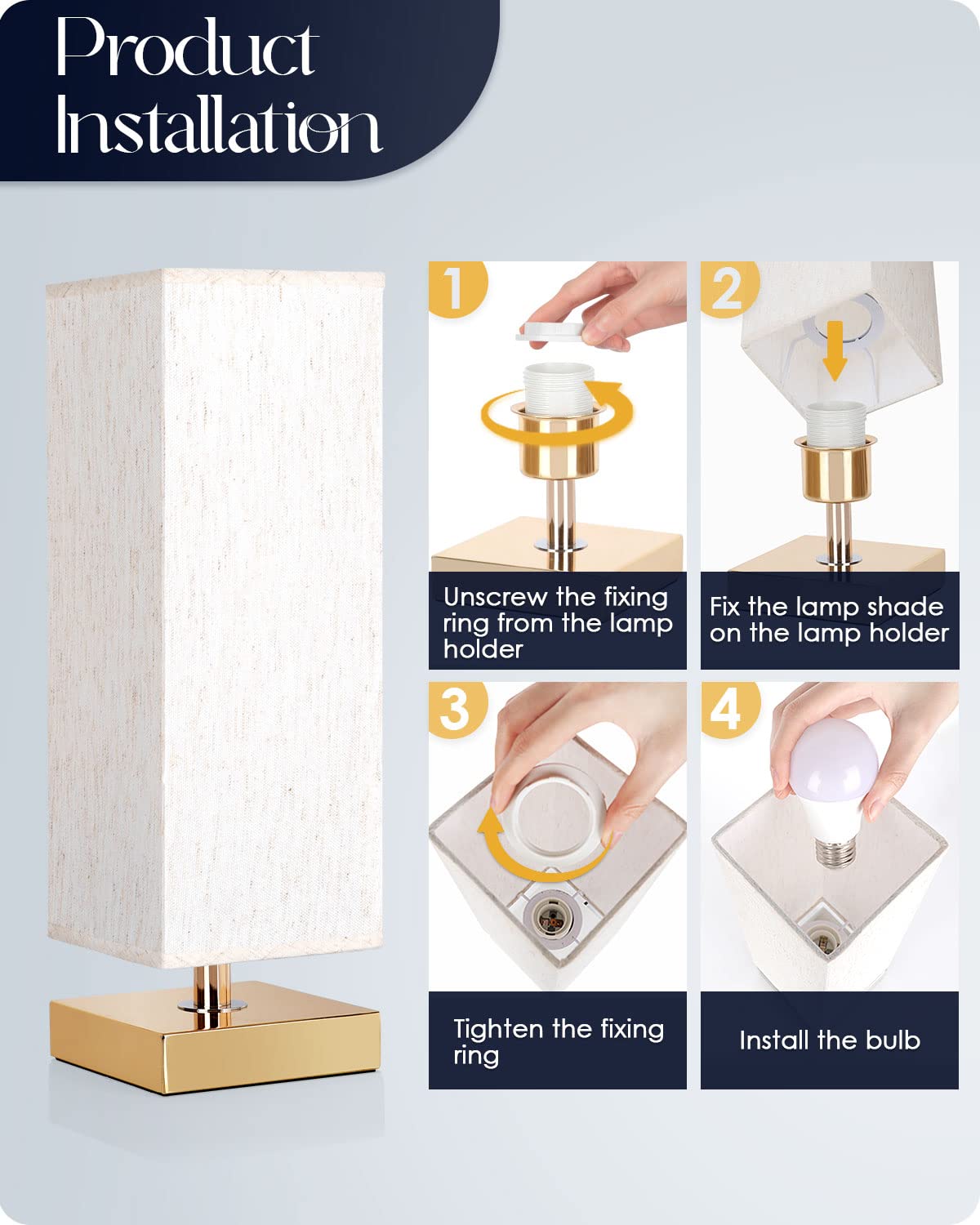 Product Installation

1

Unscrew the fixing ring from the lamp holder

2

Fix the lamp shade on the lamp holder

3

Tighten the fixing ring

4

Install the bulb