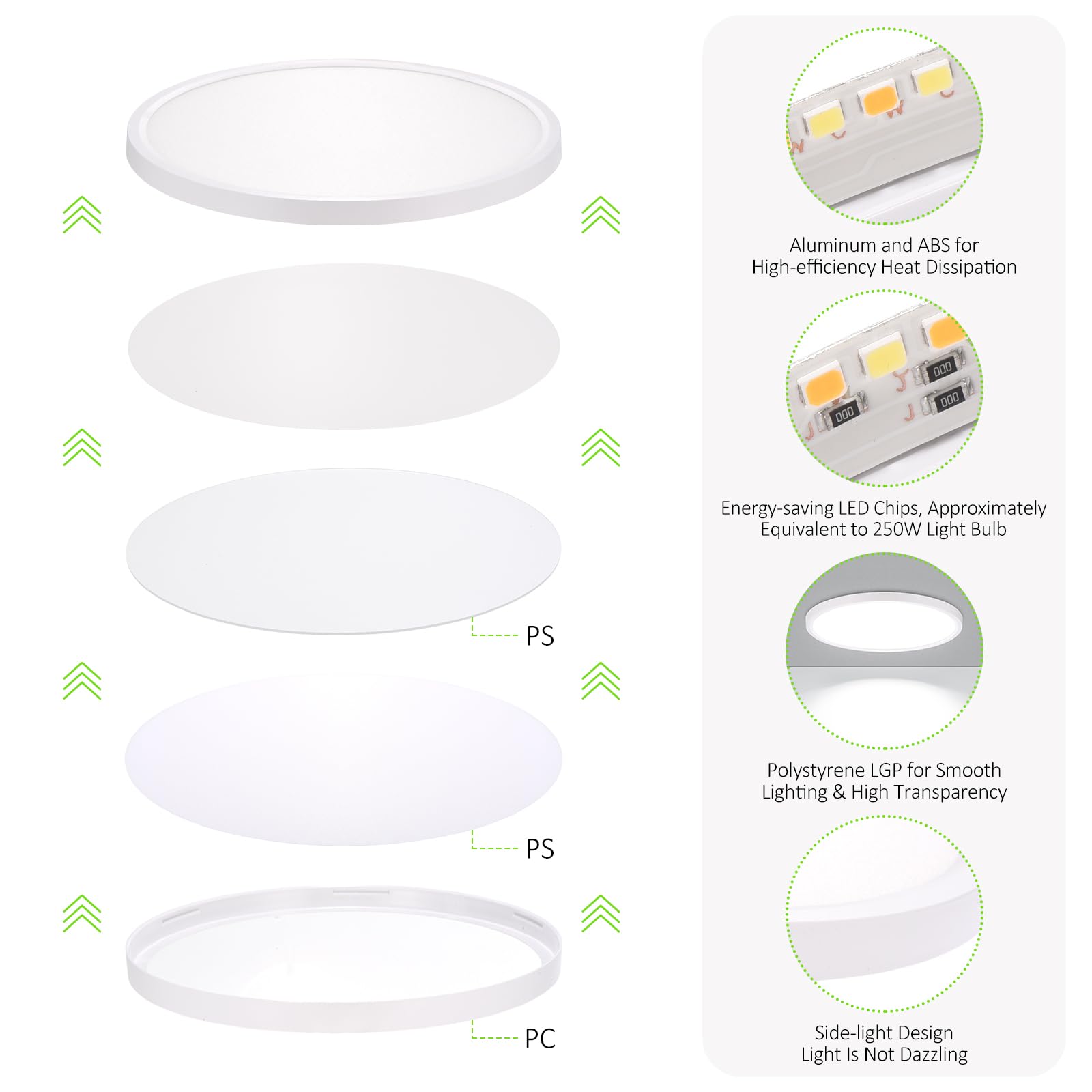 PS

PS

PC

Aluminum and ABS for High-efficiency Heat Dissipation

000 000 000

Energy-saving LED Chips, Approximately Equivalent to 250W Light Bulb

Polystyrene LGP for Smooth Lighting & High Transparency

Side-light Design Light Is Not Dazzling