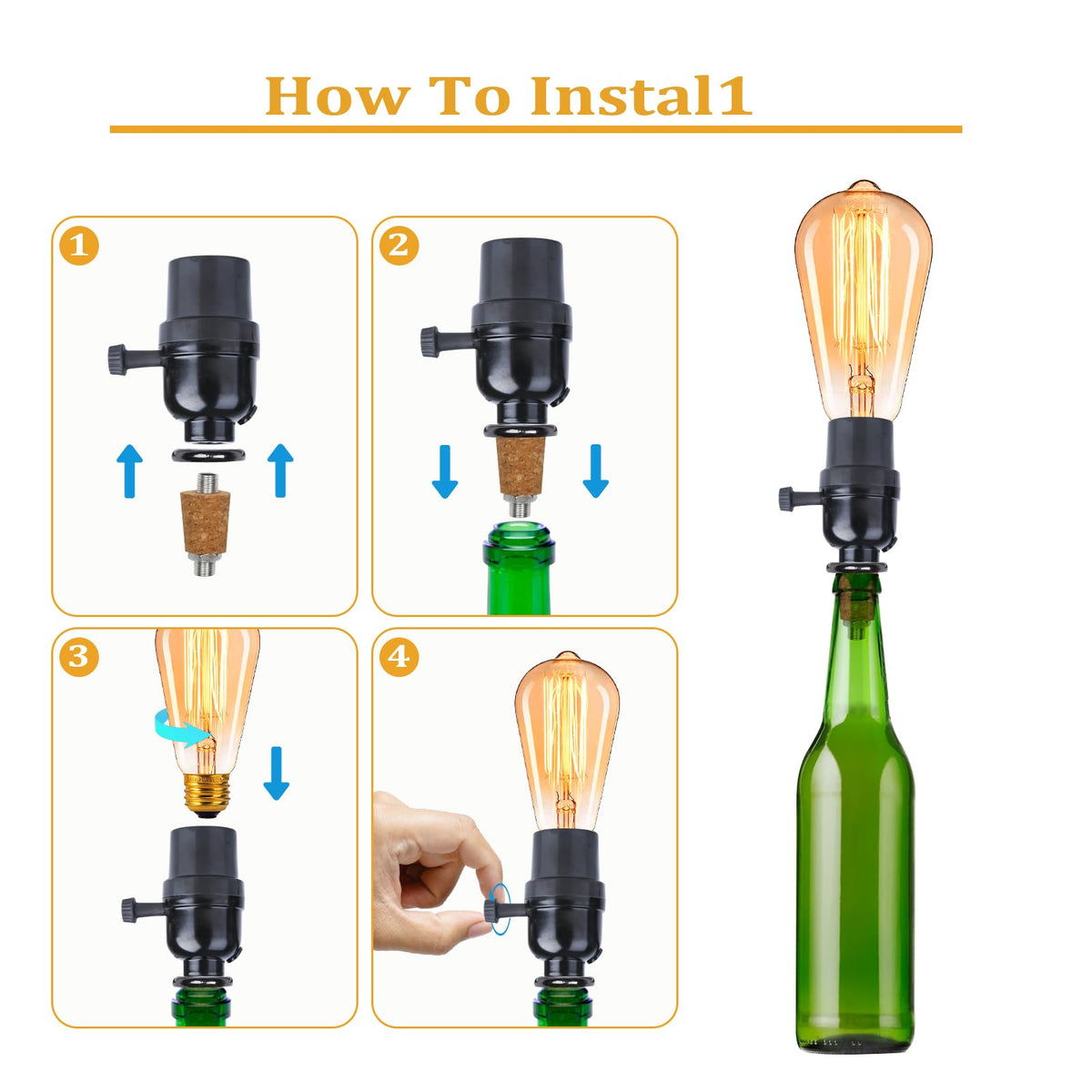 How To Instal1

1

2

3

4