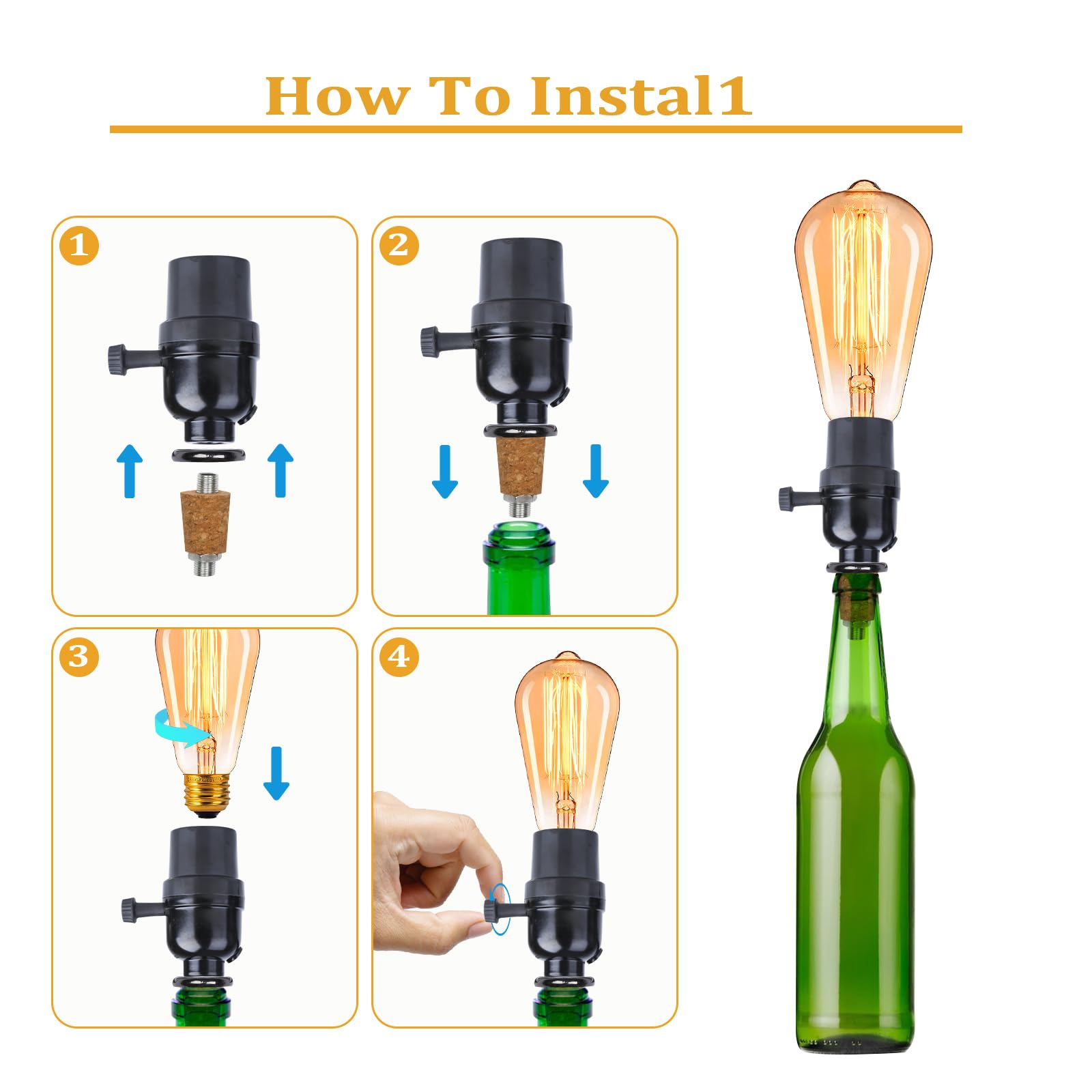 How To Instal1

1

2

3

4