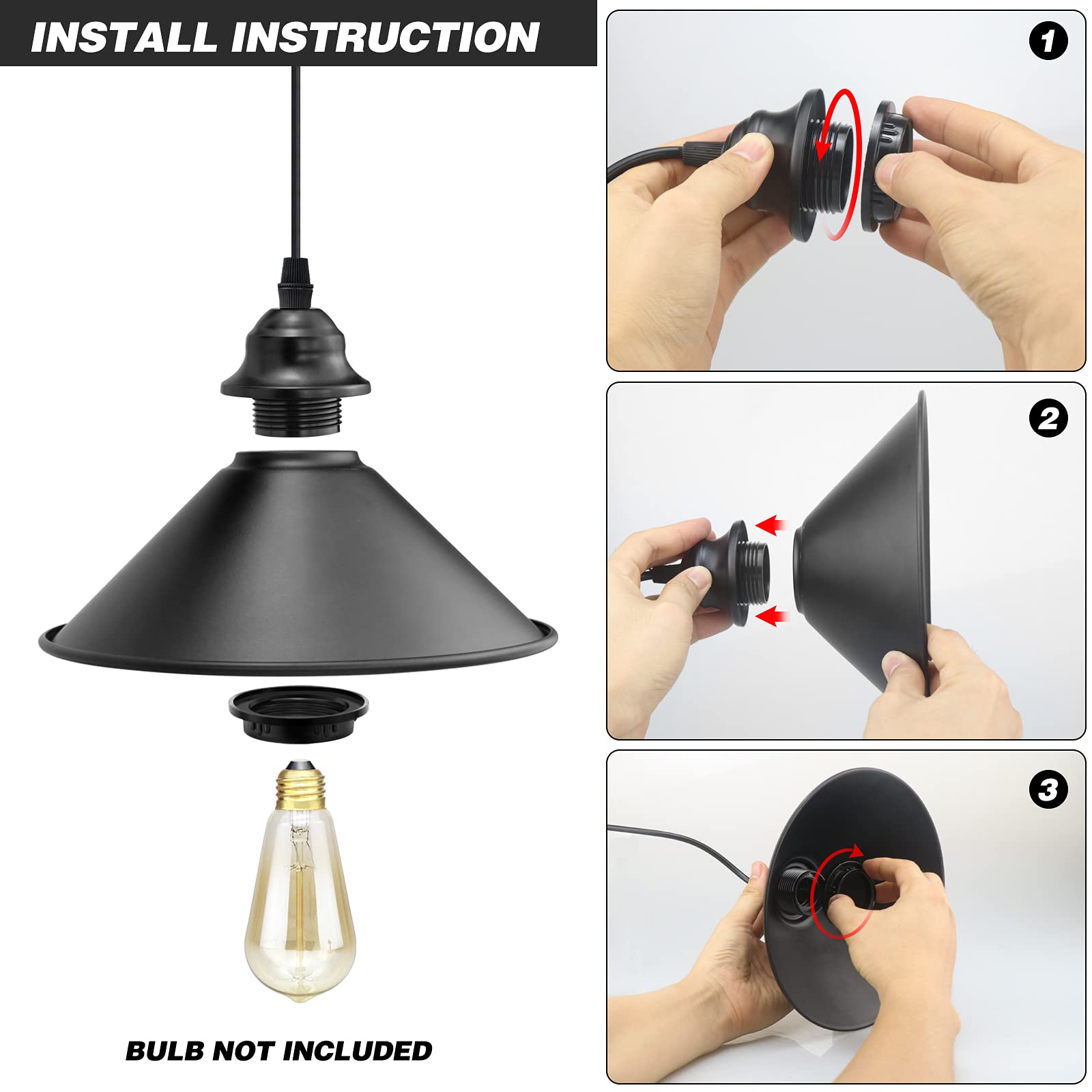 INSTALL INSTRUCTION

BULB NOT INCLUDED

1

2

3