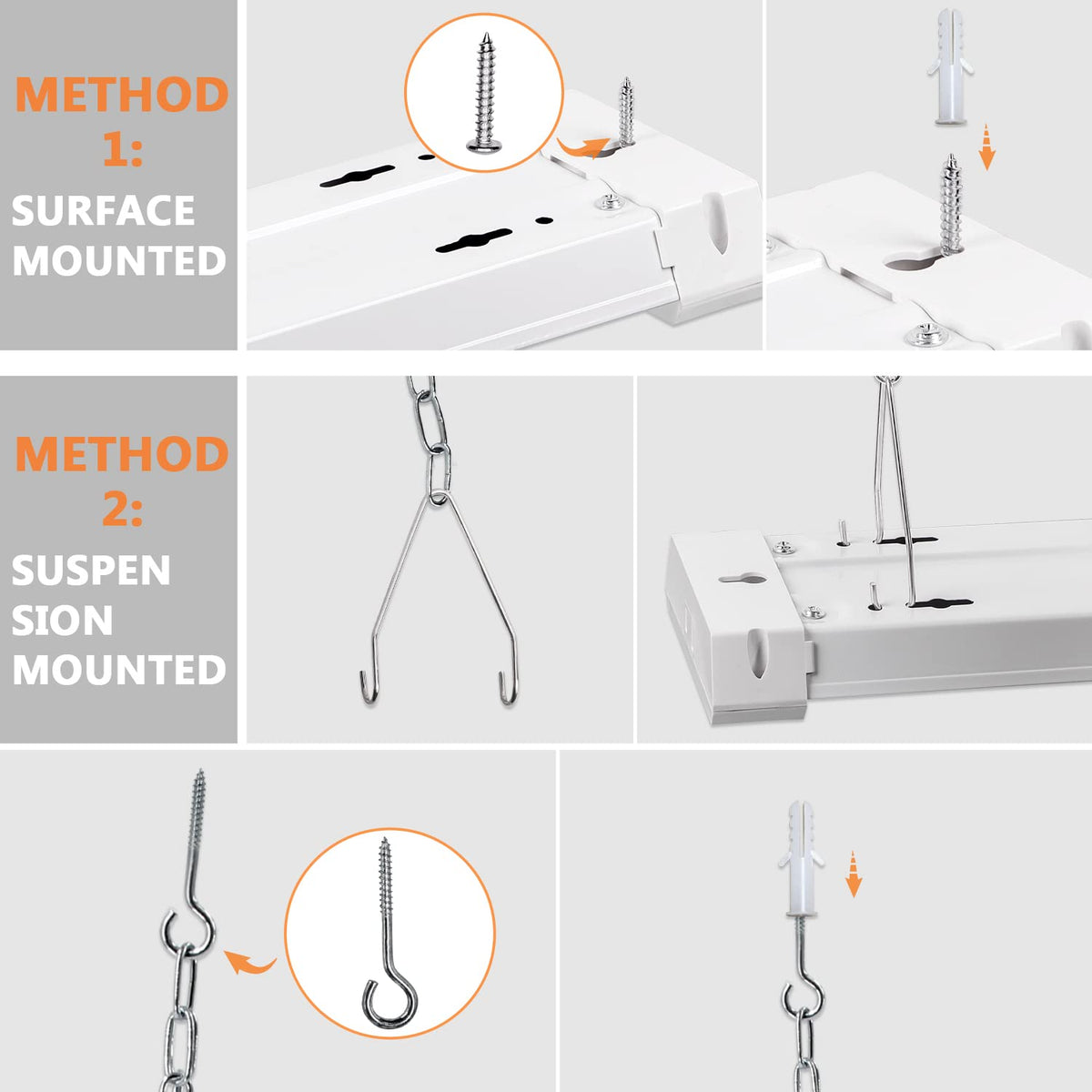 METHOD 1:
SURFACE MOUNTED

METHOD 2:
SUSPEN SION MOUNTED