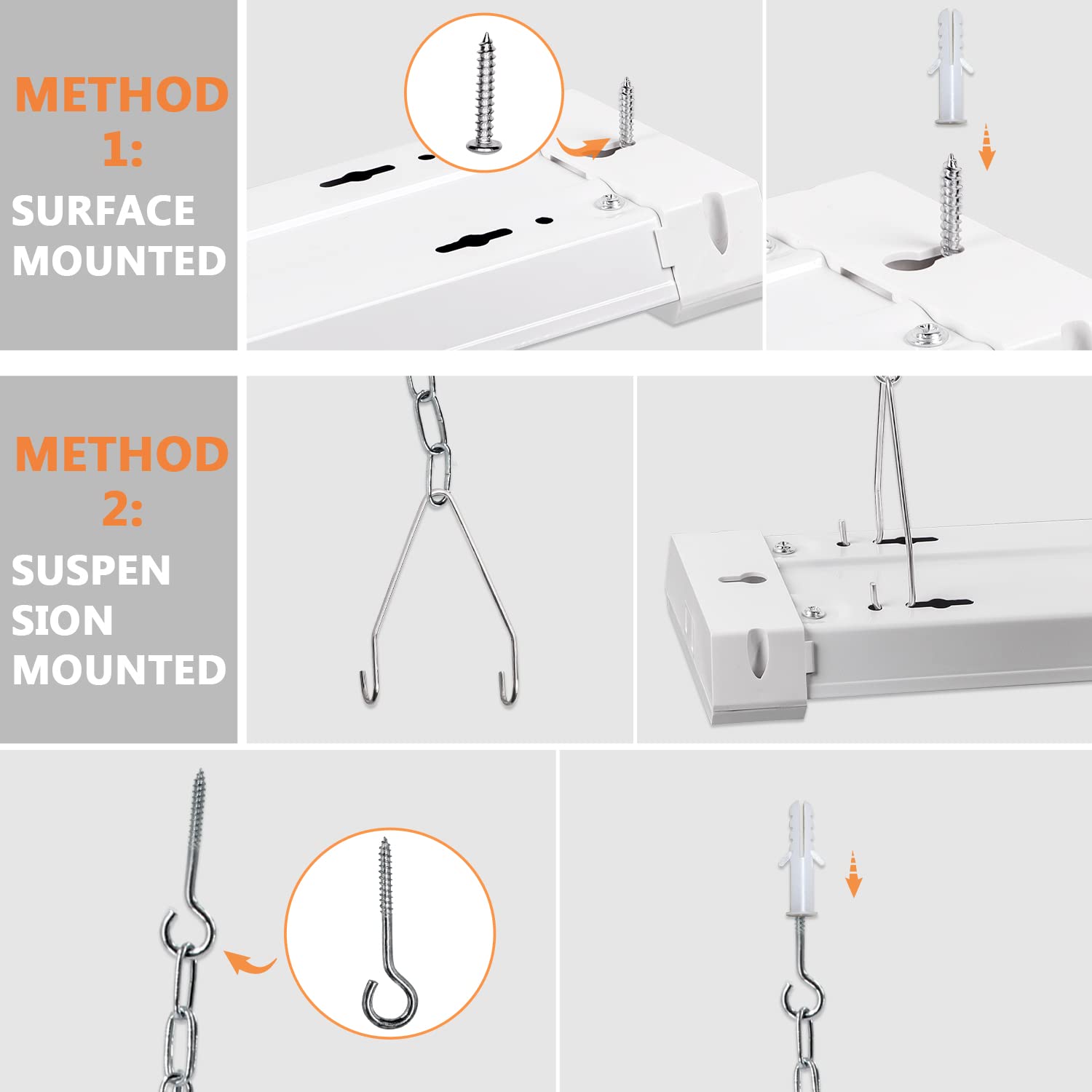 METHOD 1:
SURFACE MOUNTED

METHOD 2:
SUSPEN SION MOUNTED