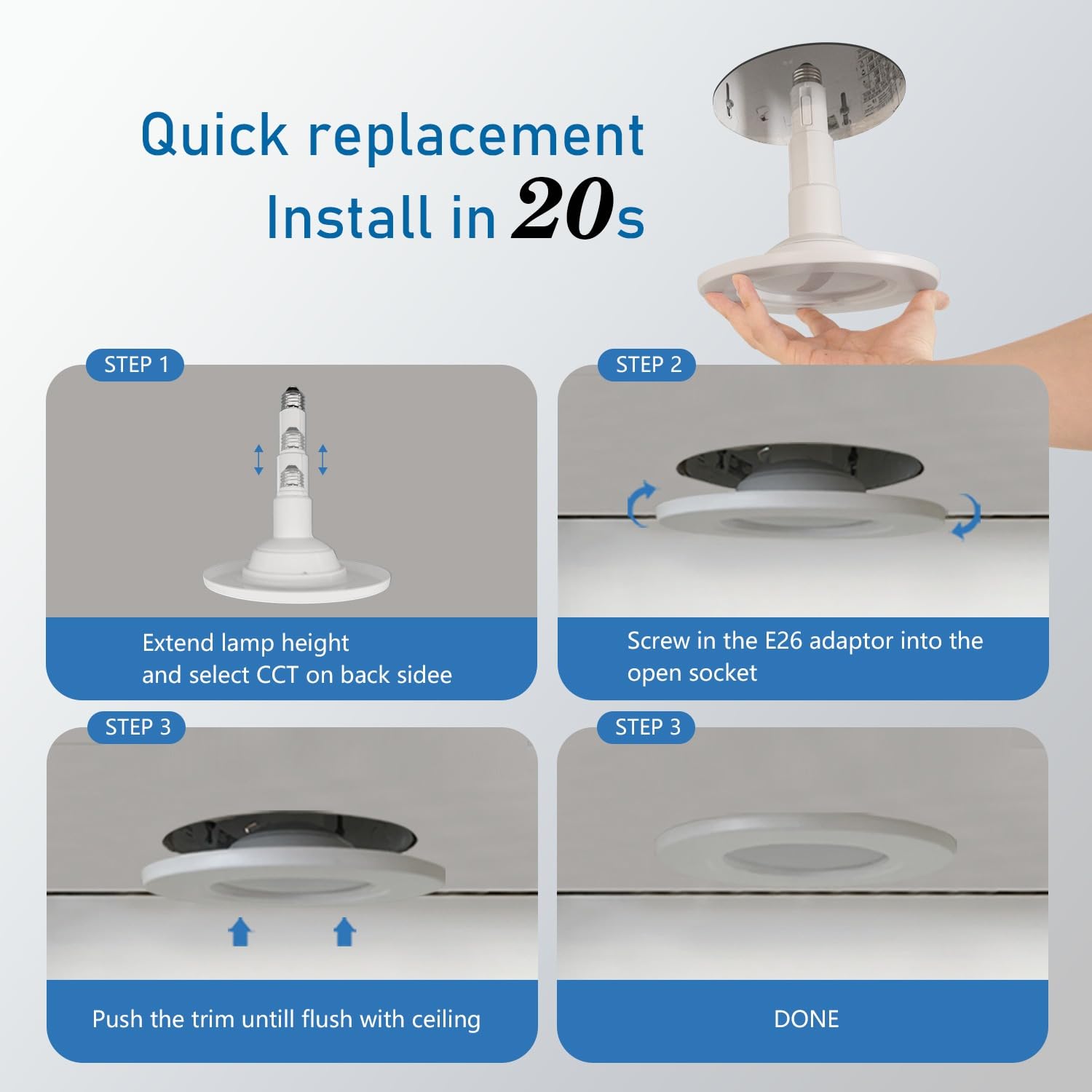 Quick replacement
Install in 20s

STEP 1

Extend lamp height
and select CCT on back sidee

STEP 2

Screw in the E26 adaptor into the open socket

STEP 3

Push the trim untill flush with ceiling

STEP 3

DONE